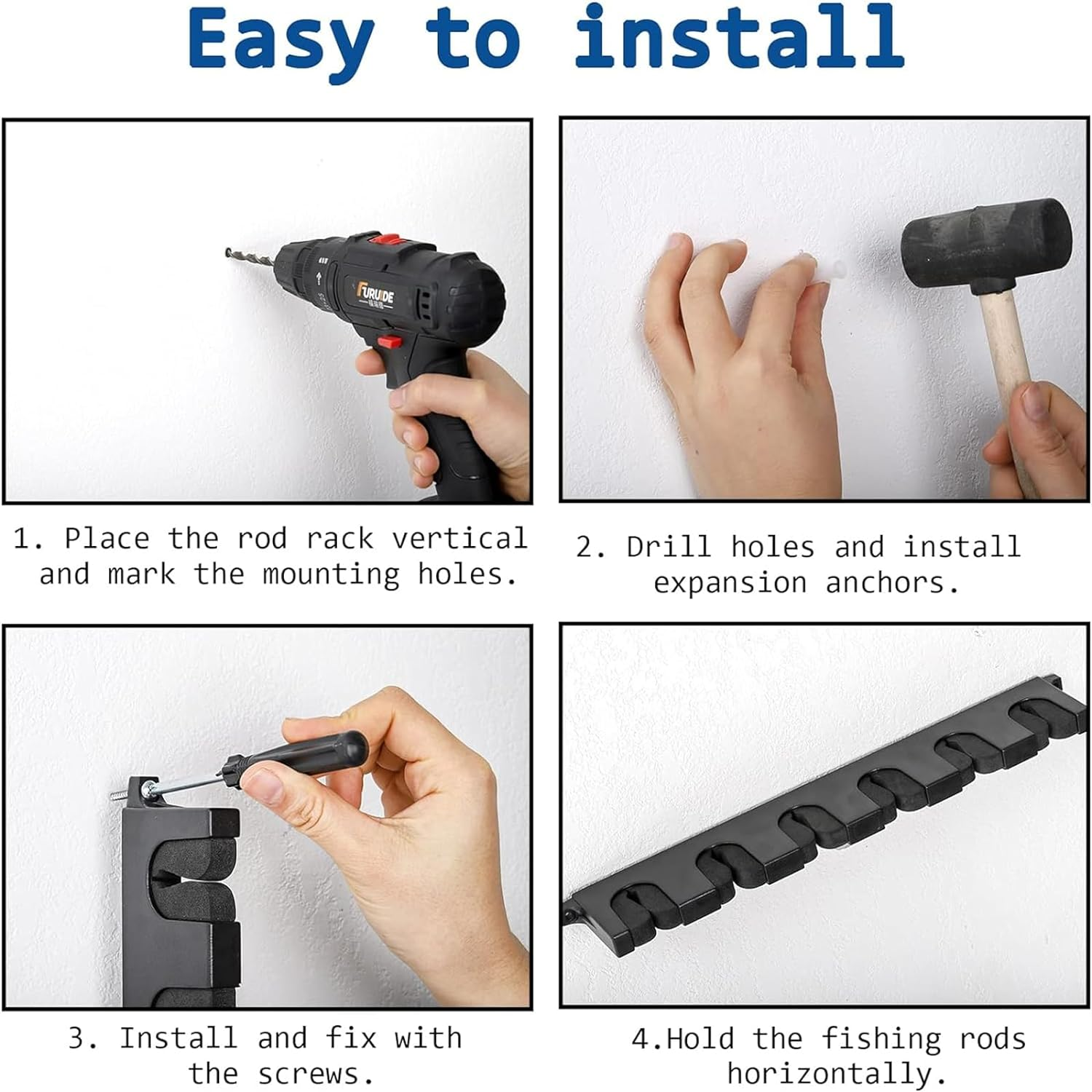 Easy to install

FURUIDE

1. Place the rod rack vertical and mark the mounting holes.

2. Drill holes and install expansion anchors.

3. Install and fix with the screws.

4.Hold the fishing rods horizontally.