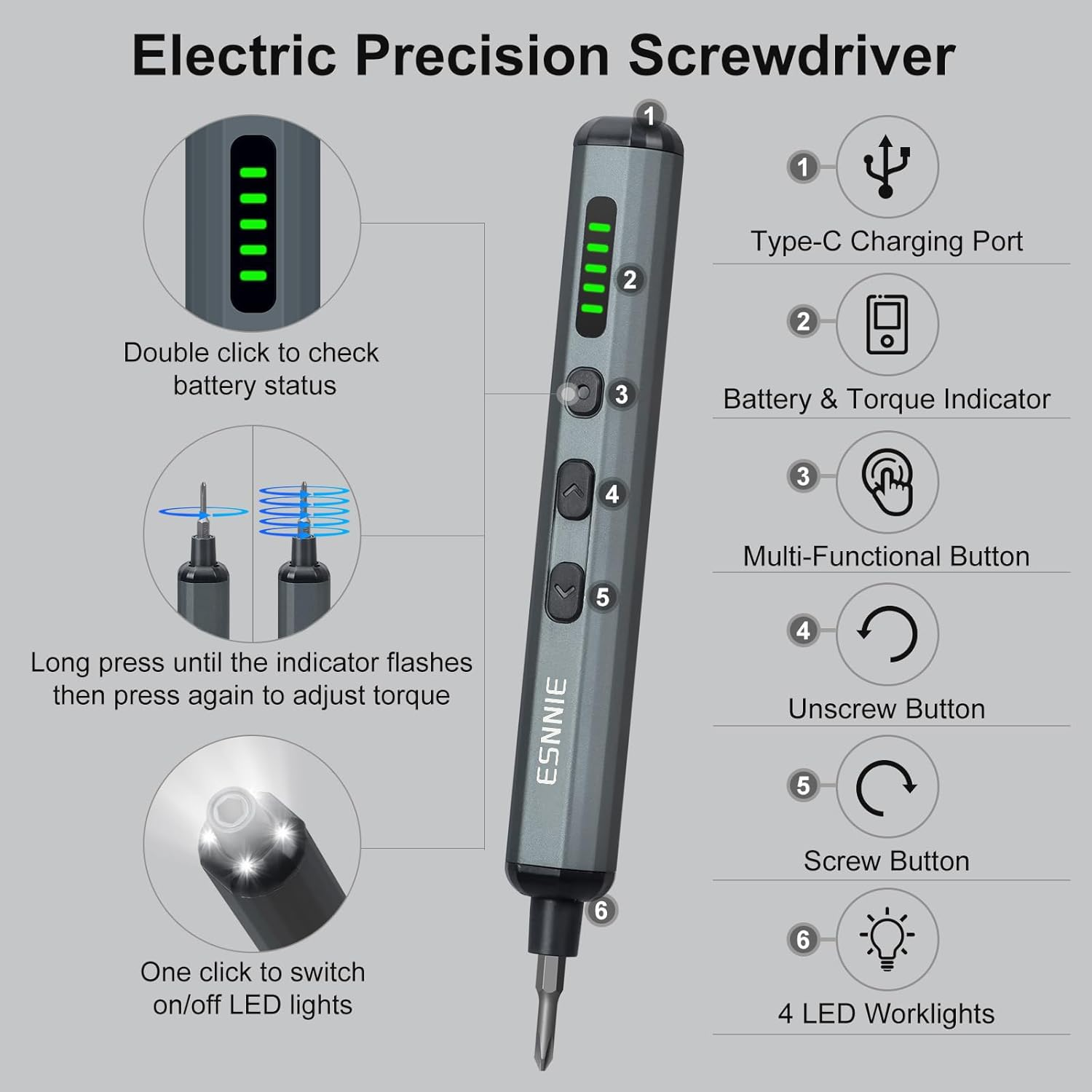 Electric Precision Screwdriver

Double click to check battery status

Long press until the indicator flashes then press again to adjust torque

One click to switch on/off LED lights

1
2
3
4
5
ESNNIE
6

1 Type-C Charging Port

2 Battery & Torque Indicator

3 Multi-Functional Button

4 Unscrew Button

5 Screw Button

6 4 LED Worklights