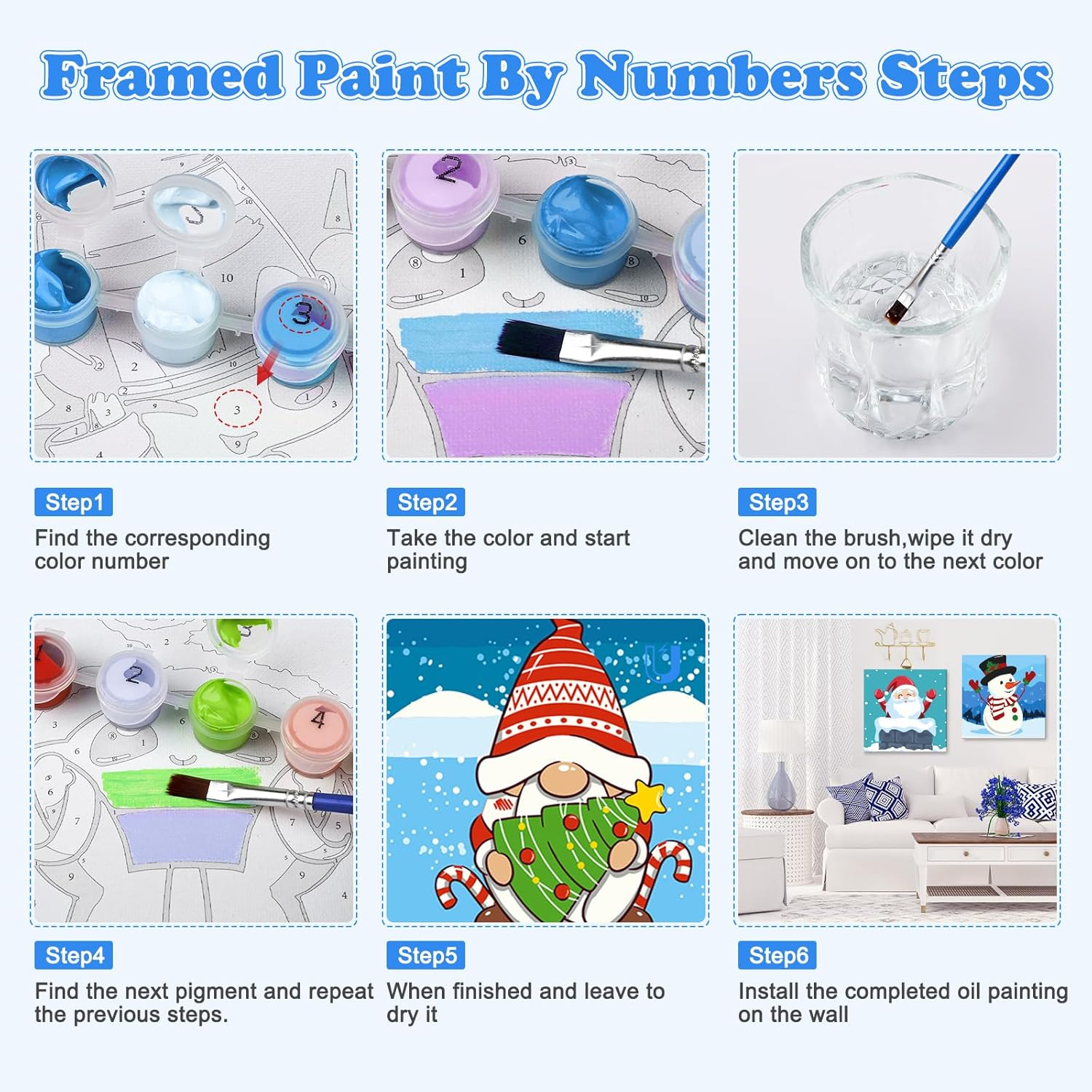 Framed Paint By Numbers Steps

Step1
Find the corresponding color number

Step2
Take the color and start painting

Step3
Clean the brush,wipe it dry and move on to the next color

Step4
Find the next pigment and repeat the previous steps.

Step5
When finished and leave to dry it

Step6
Install the completed oil painting on the wall