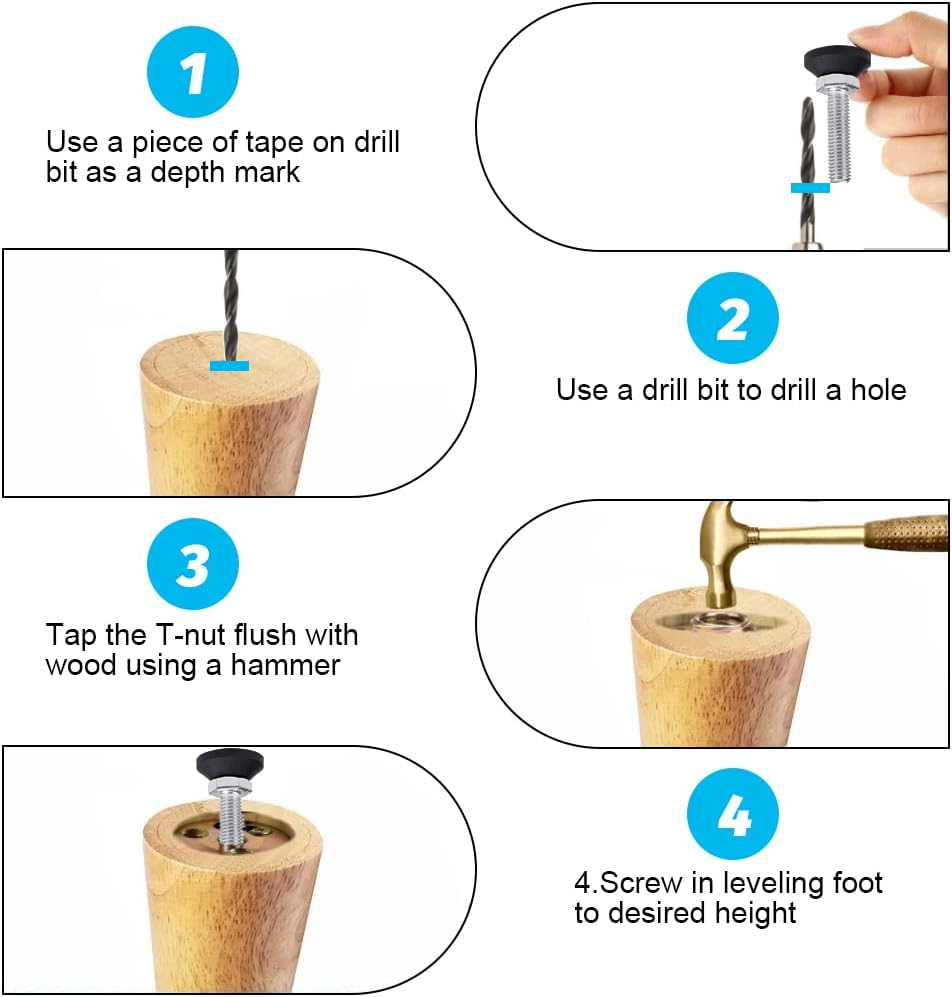 1

Use a piece of tape on drill bit as a depth mark

2

Use a drill bit to drill a hole

3

Tap the T-nut flush with wood using a hammer

4

4.Screw in leveling foot to desired height