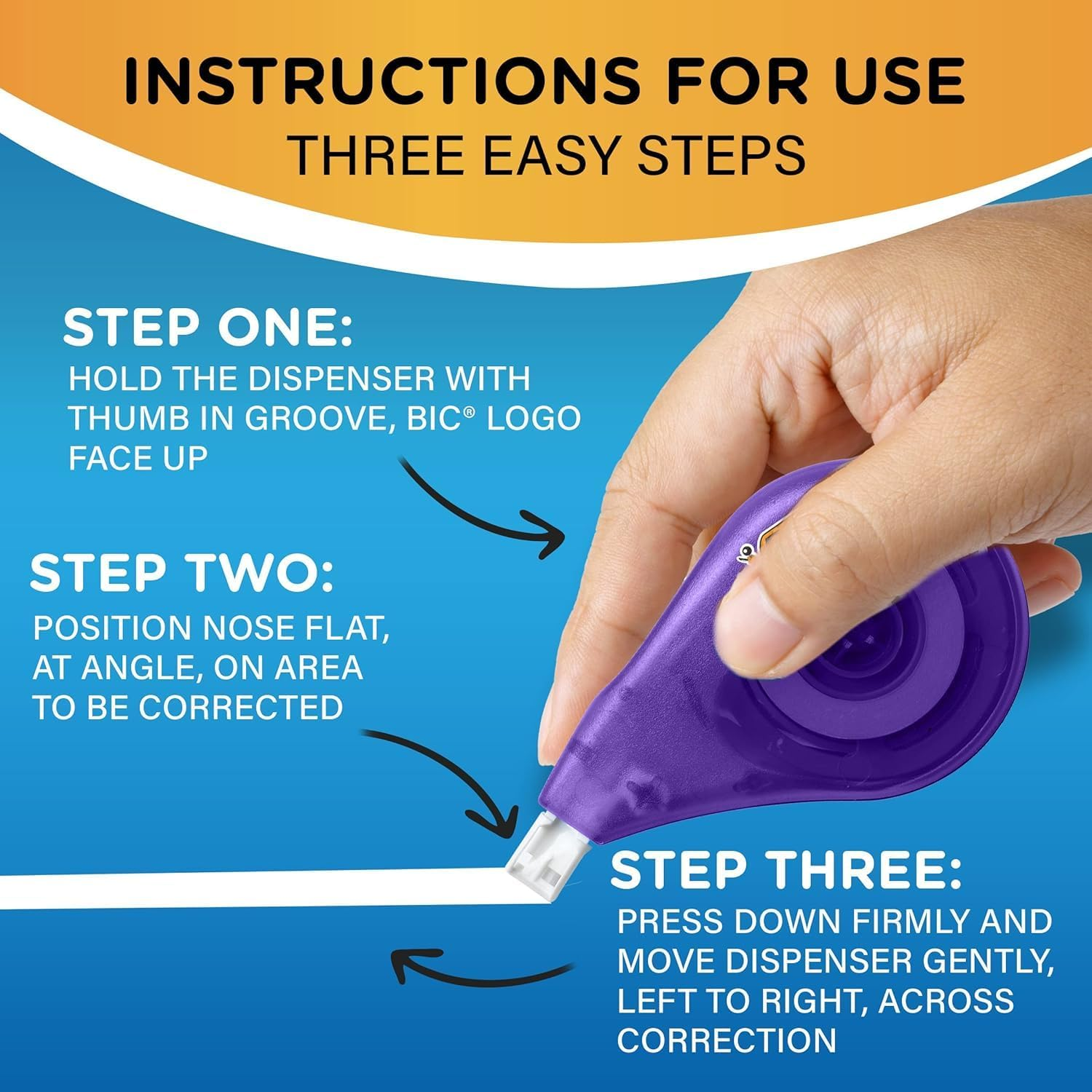 INSTRUCTIONS FOR USE
THREE EASY STEPS

STEP ONE:
HOLD THE DISPENSER WITH THUMB IN GROOVE, BIC® LOGO FACE UP

STEP TWO:
POSITION NOSE FLAT, AT ANGLE, ON AREA TO BE CORRECTED

STEP THREE:
PRESS DOWN FIRMLY AND MOVE DISPENSER GENTLY, LEFT TO RIGHT, ACROSS CORRECTION