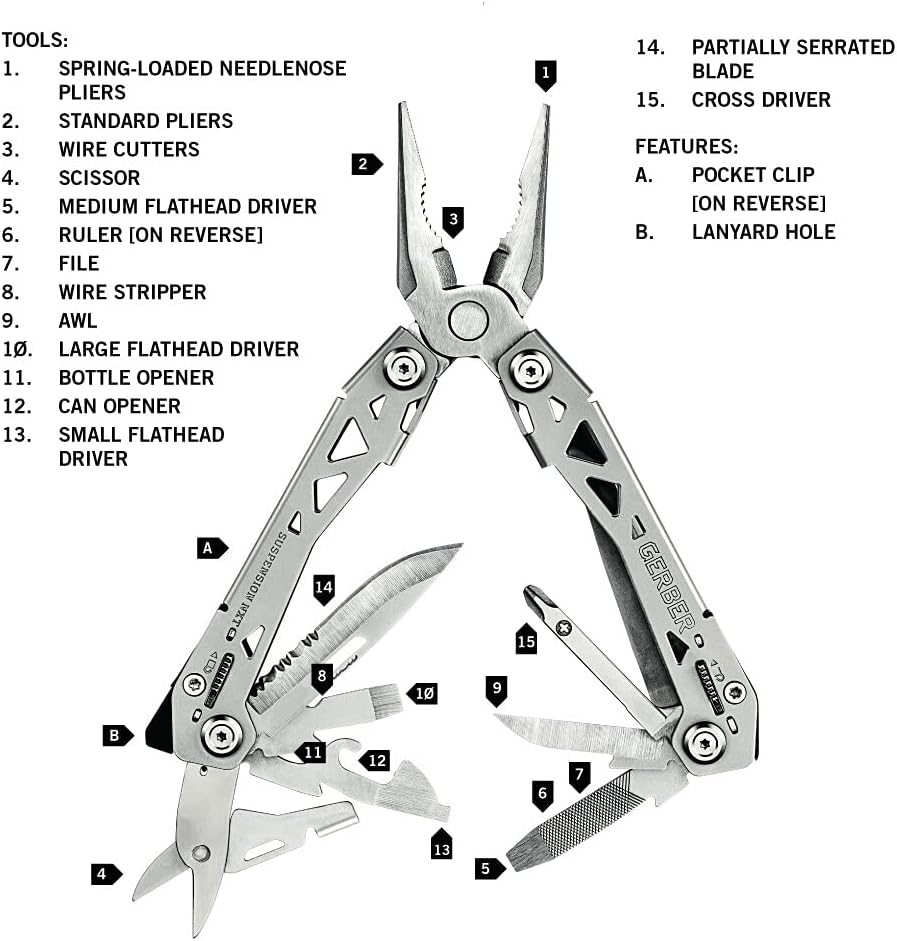 TOOLS:
1. SPRING-LOADED NEEDLENOSE PLIERS
2. STANDARD PLIERS
3. WIRE CUTTERS
4. SCISSOR
5. MEDIUM FLATHEAD DRIVER
6. RULER [ON REVERSE]
7. FILE
8. WIRE STRIPPER
9. AWL
1Ø. LARGE FLATHEAD DRIVER
11. BOTTLE OPENER
12. CAN OPENER
13. SMALL FLATHEAD DRIVER

14. PARTIALLY SERRATED BLADE
15. CROSS DRIVER

FEATURES:
A. POCKET CLIP [ON REVERSE]
B. LANYARD HOLE

1
2
3
A
SUSPENSION NXT
GERBER
14
15
8
1Ø
9
B
11
12
7
6
13
5
4