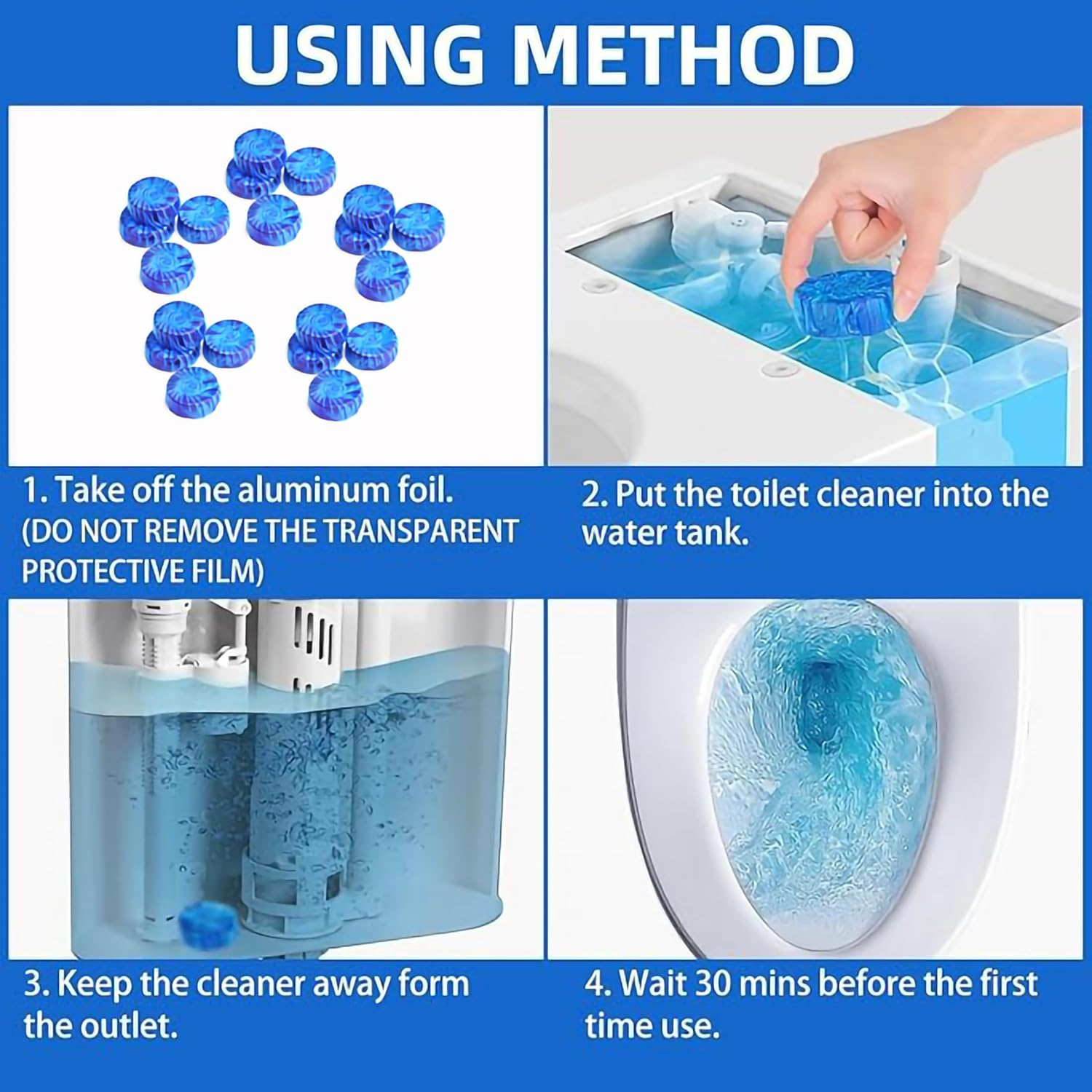 USING METHOD

1. Take off the aluminum foil.
(DO NOT REMOVE THE TRANSPARENT PROTECTIVE FILM)

2. Put the toilet cleaner into the water tank.

3. Keep the cleaner away form the outlet.

4. Wait 30 mins before the first time use.