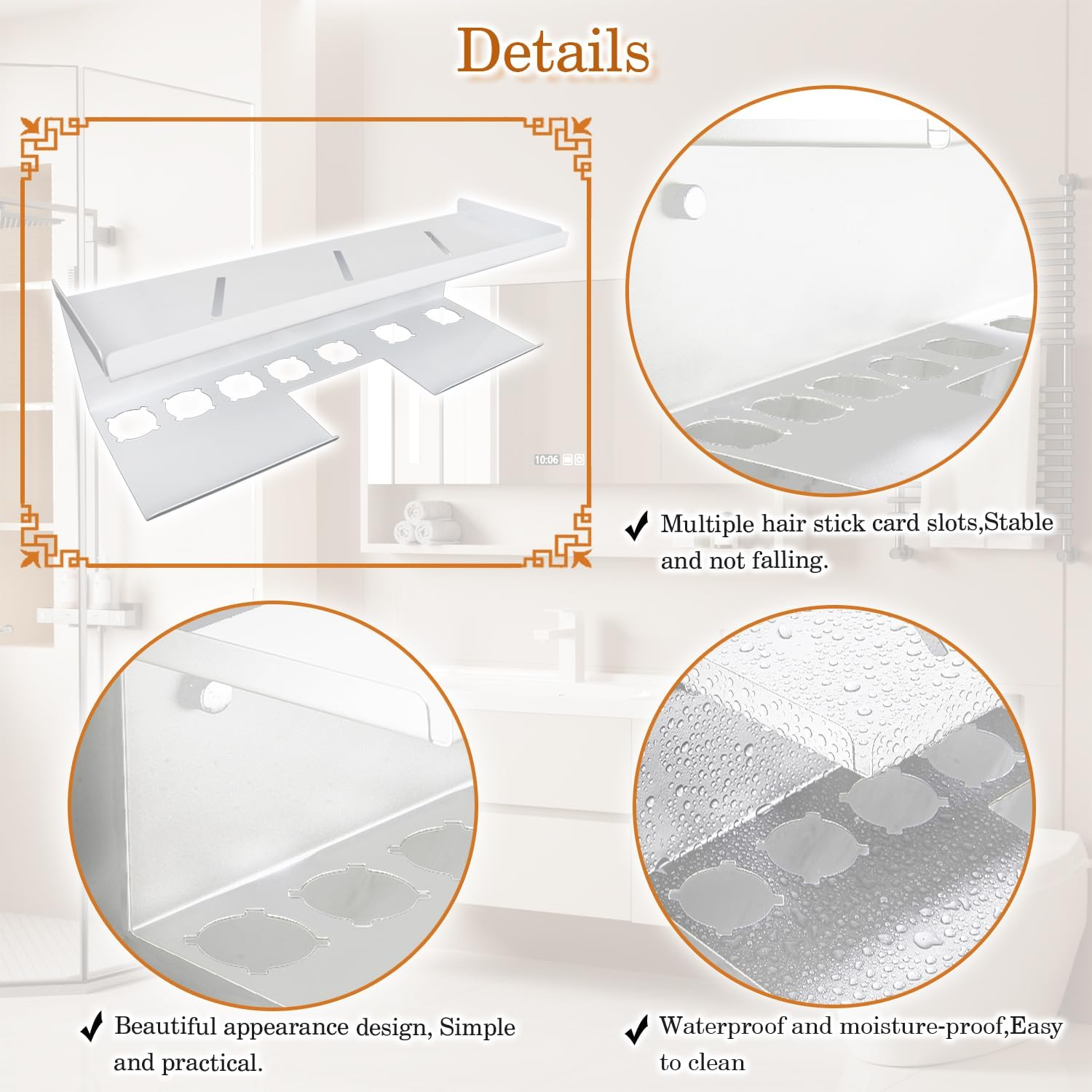 Details

10:06

✓ Multiple hair stick card slots,Stable and not falling.

✓ Beautiful appearance design, Simple and practical.

✓ Waterproof and moisture-proof,Easy to clean