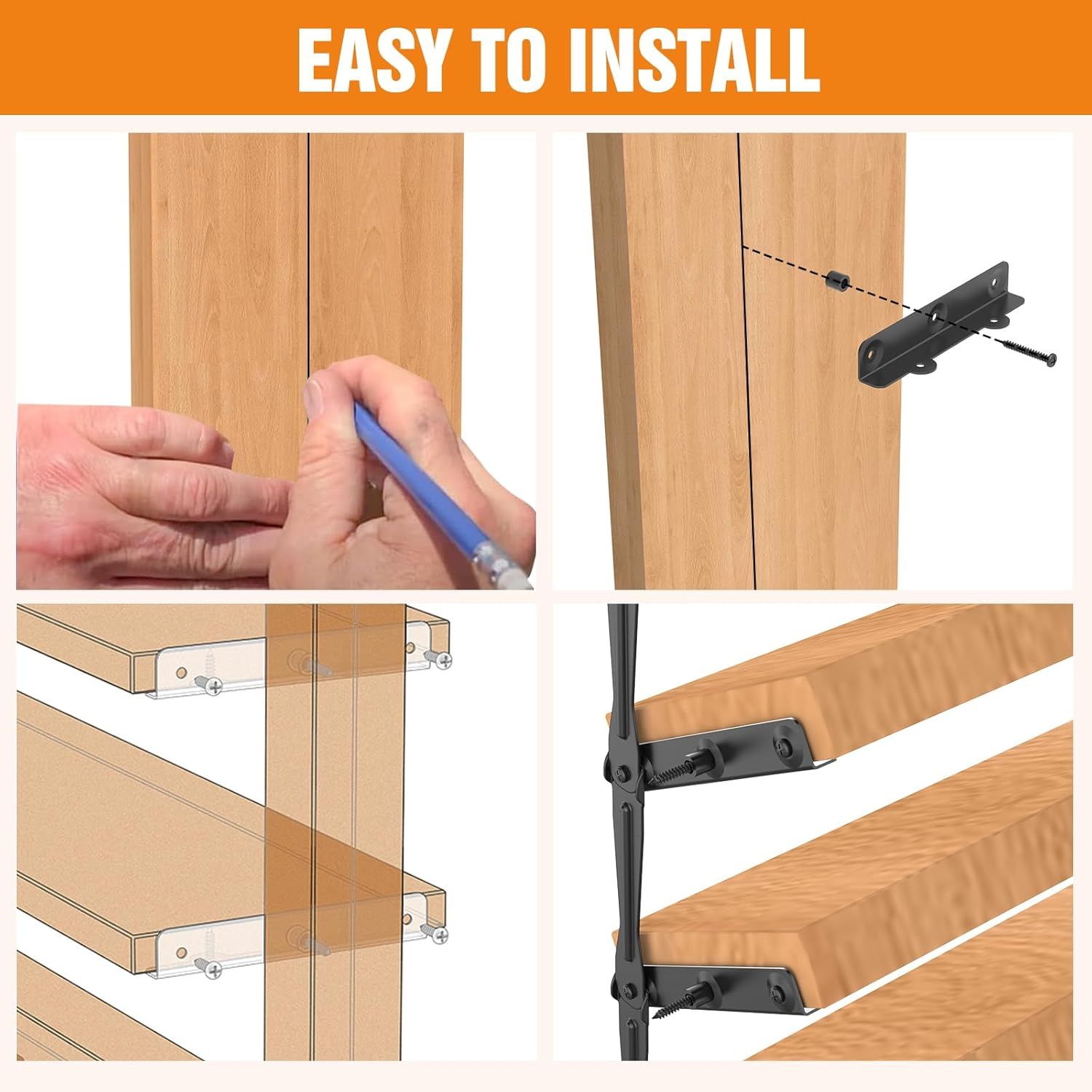 EASY TO INSTALL