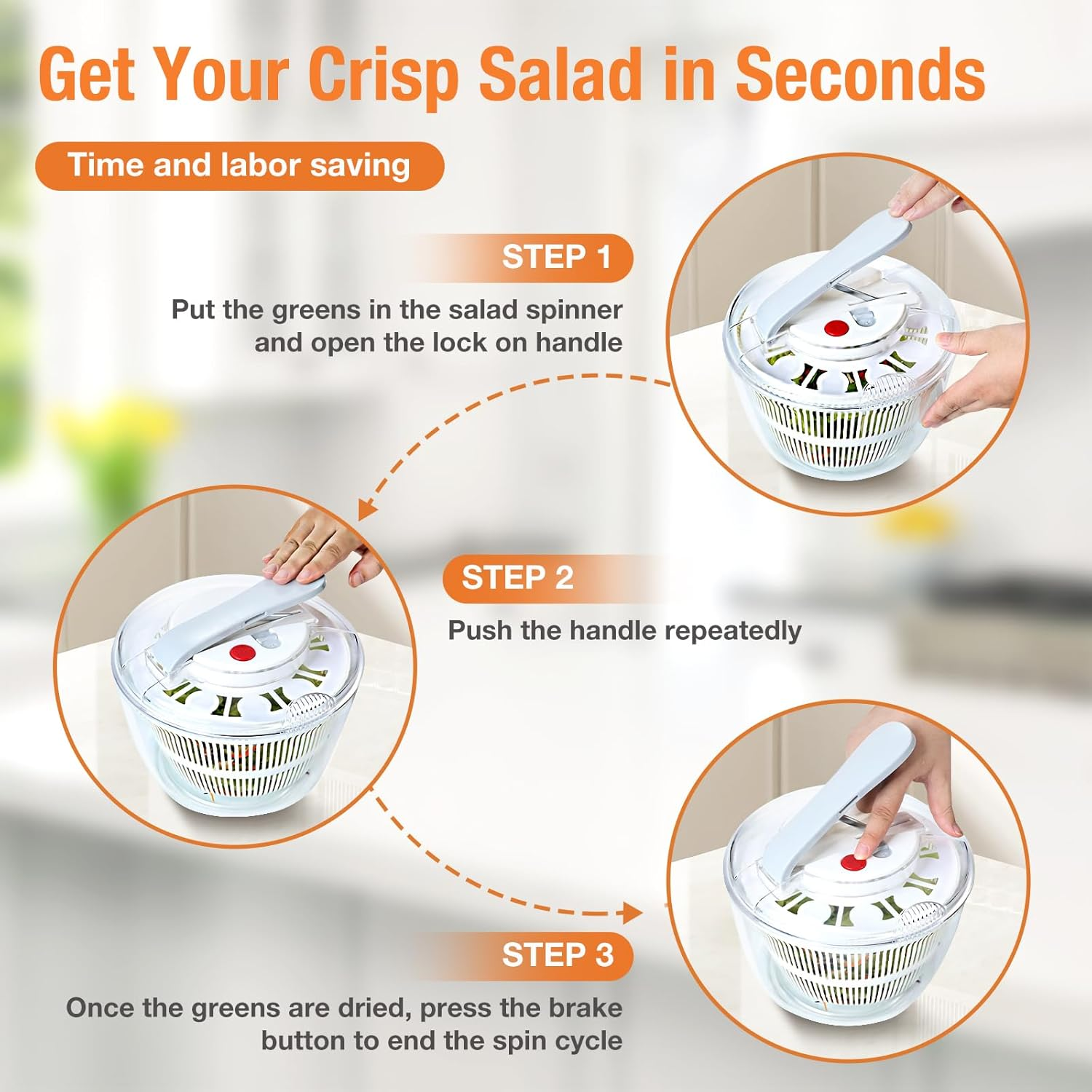 Get Your Crisp Salad in Seconds

Time and labor saving

STEP 1

Put the greens in the salad spinner and open the lock on handle

STEP 2

Push the handle repeatedly

STEP 3

Once the greens are dried, press the brake button to end the spin cycle