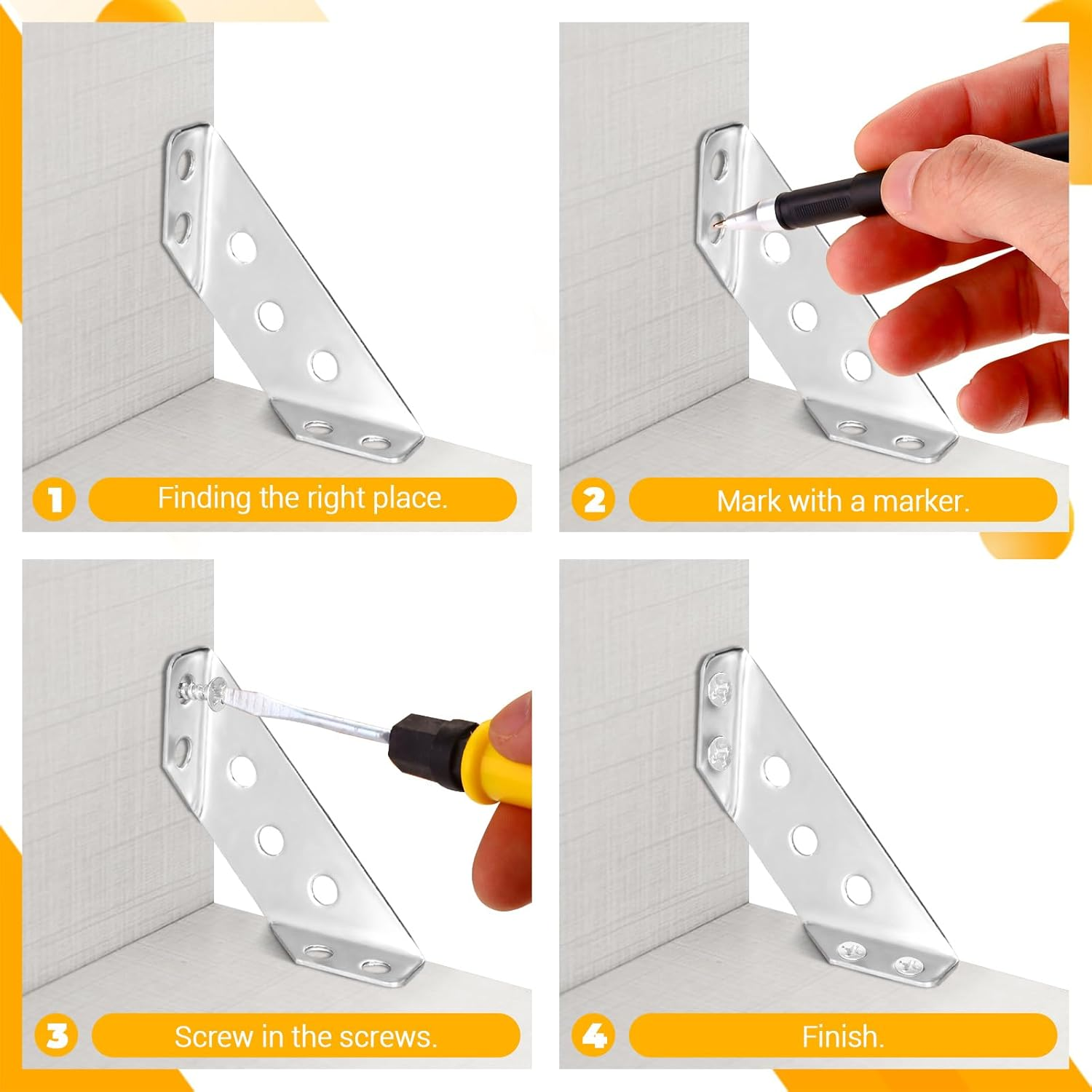 1 Finding the right place.

2 Mark with a marker.

3 Screw in the screws.

4 Finish.