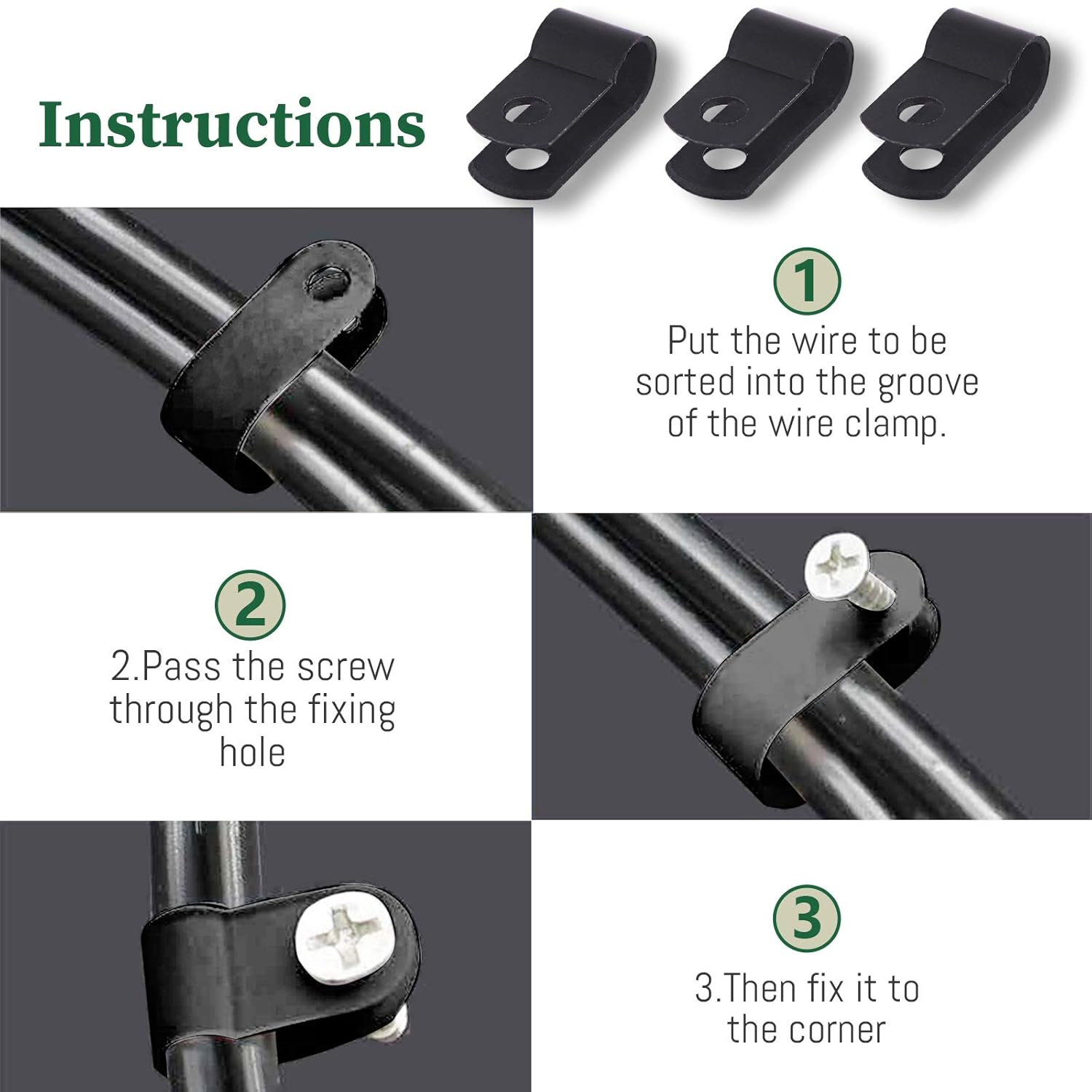 Instructions

1
Put the wire to be sorted into the groove of the wire clamp.

2
2.Pass the screw through the fixing hole

3
3.Then fix it to the corner