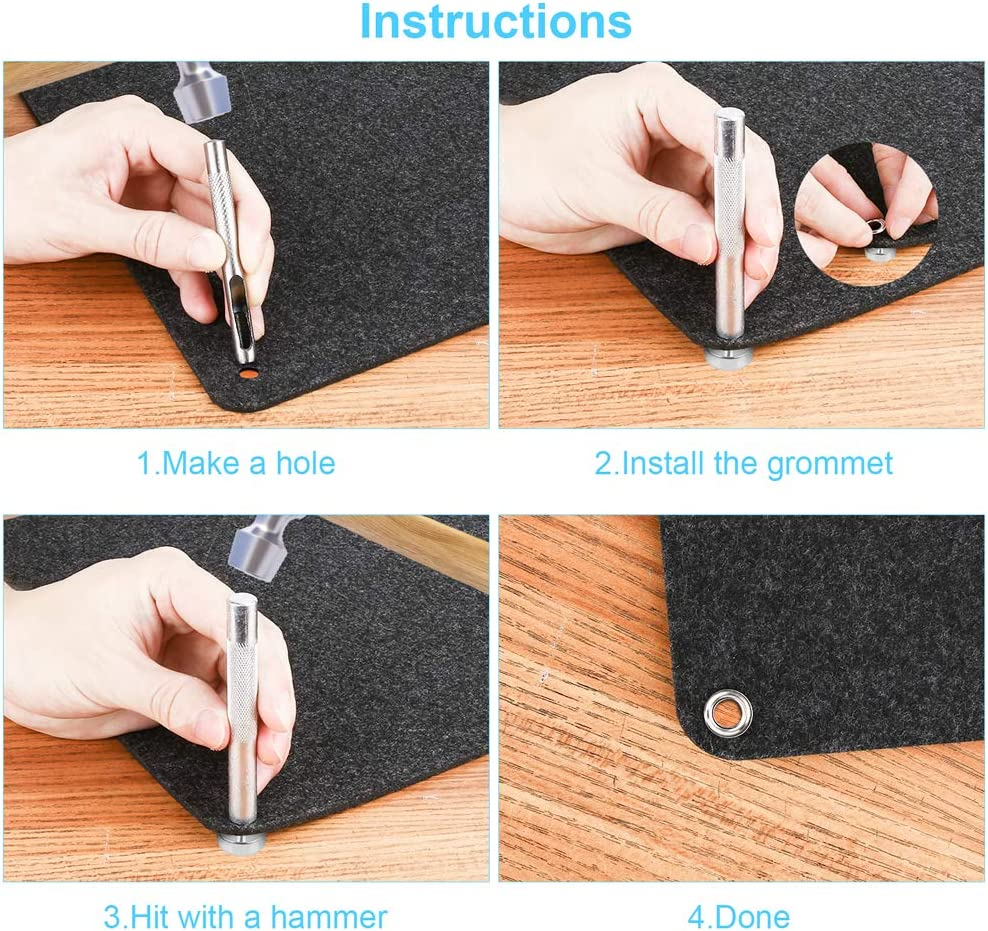 Instructions

1.Make a hole

2.Install the grommet

3.Hit with a hammer

4.Done