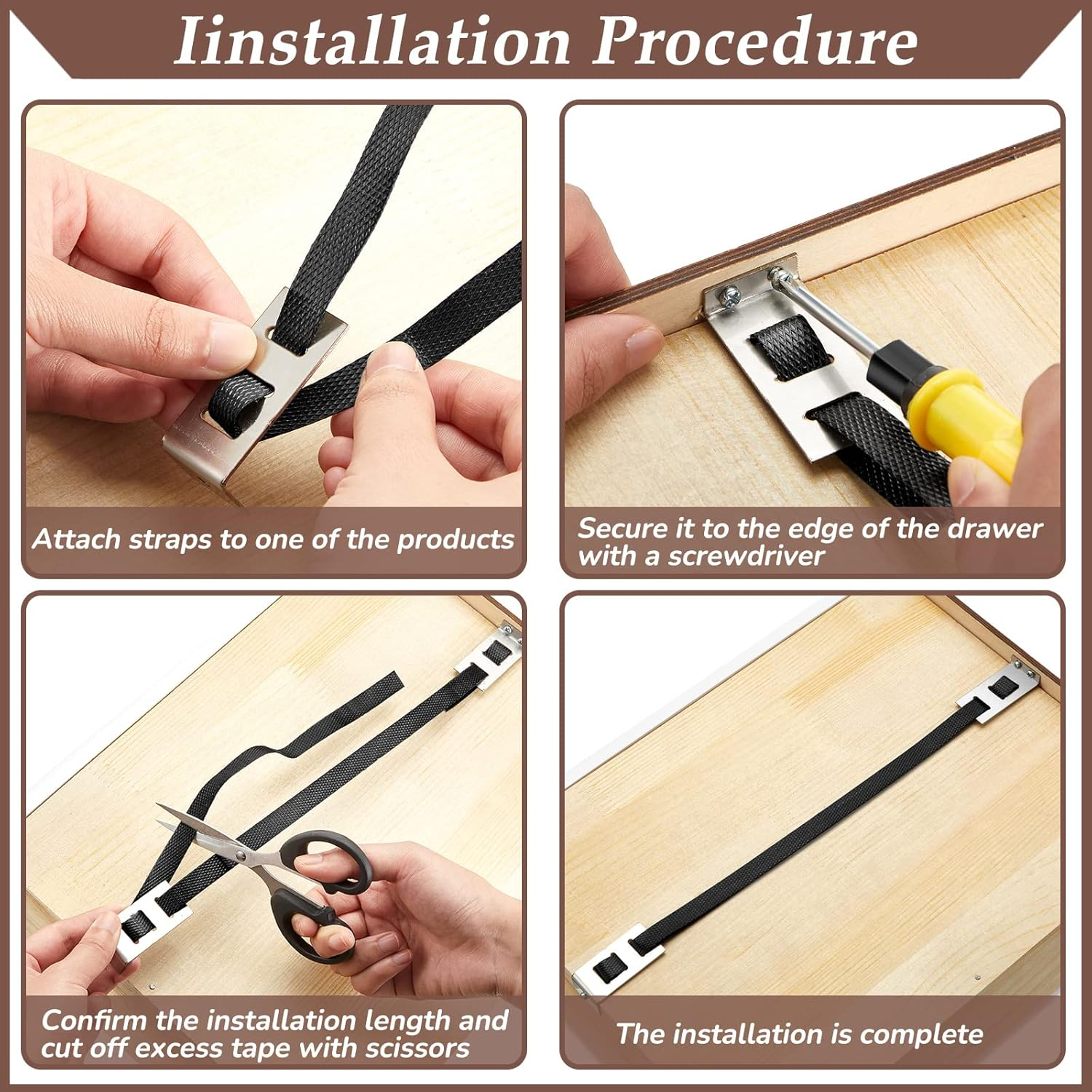 Iinstallation Procedure

Attach straps to one of the products

Secure it to the edge of the drawer with a screwdriver

Confirm the installation length and cut off excess tape with scissors

The installation is complete