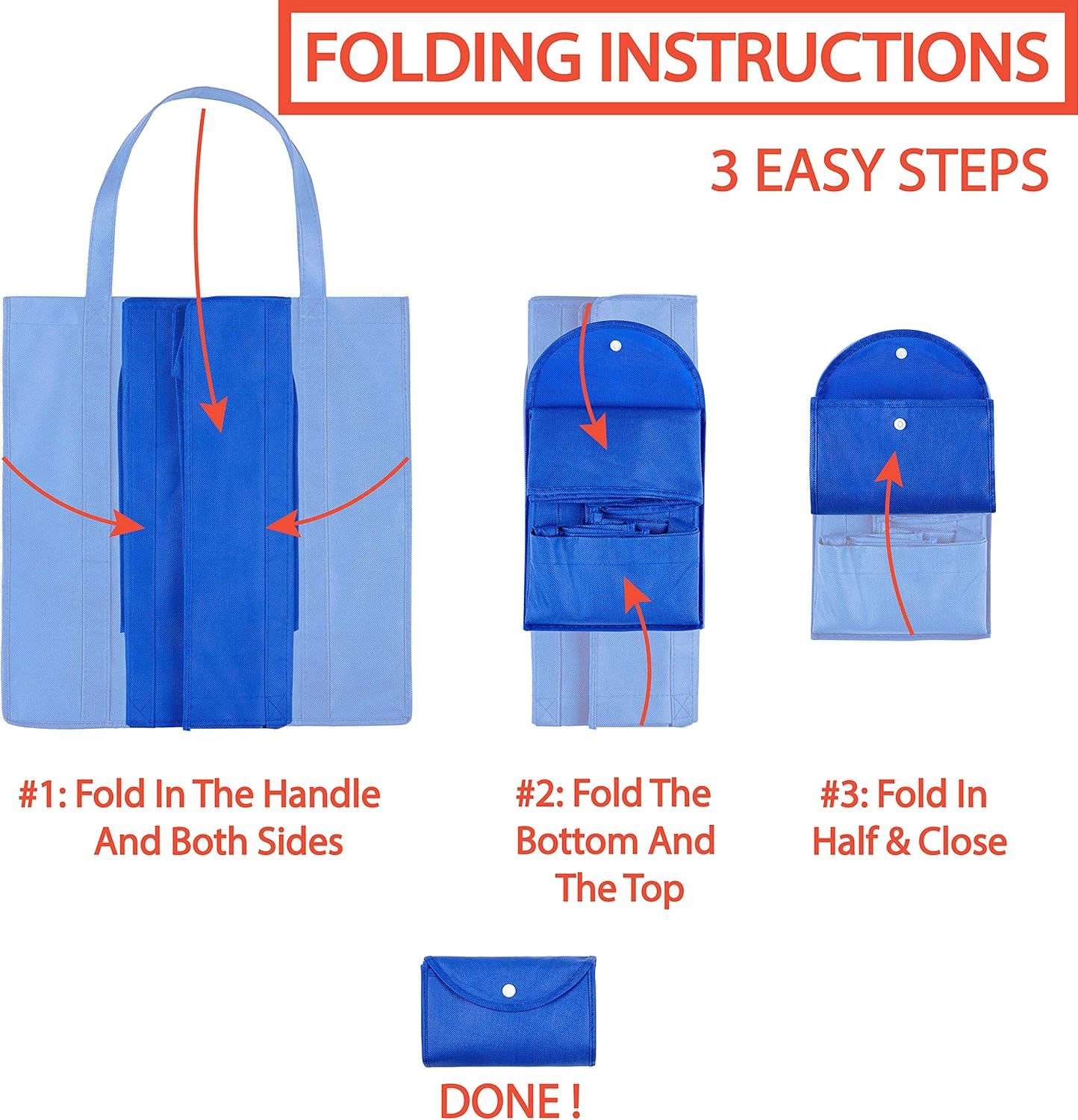 FOLDING INSTRUCTIONS

3 EASY STEPS

#1: Fold In The Handle And Both Sides

#2: Fold The Bottom And The Top

#3: Fold In Half & Close

DONE !