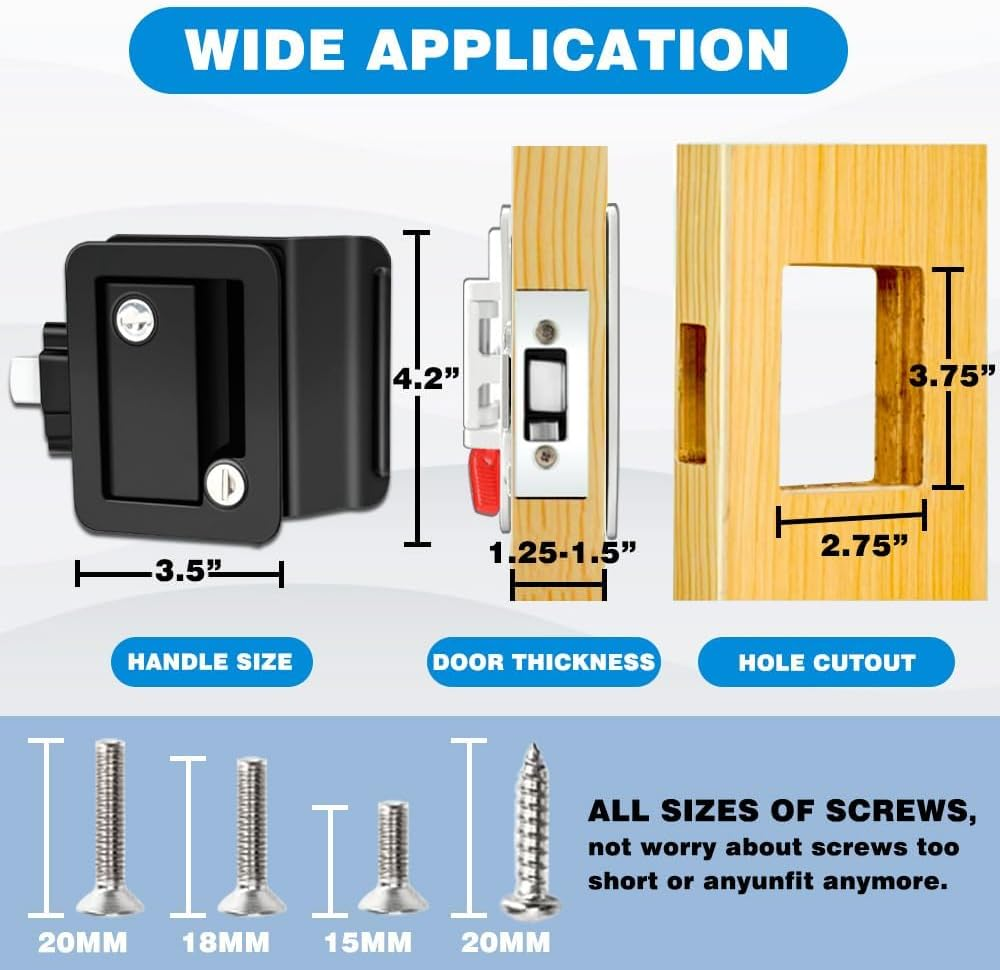 WIDE APPLICATION

4.2”

3.5”

1.25-1.5”

3.75”

2.75”

HANDLE SIZE

DOOR THICKNESS

HOLE CUTOUT

20MM

18MM

15MM

20MM

ALL SIZES OF SCREWS, not worry about screws too short or anyunfit anymore.