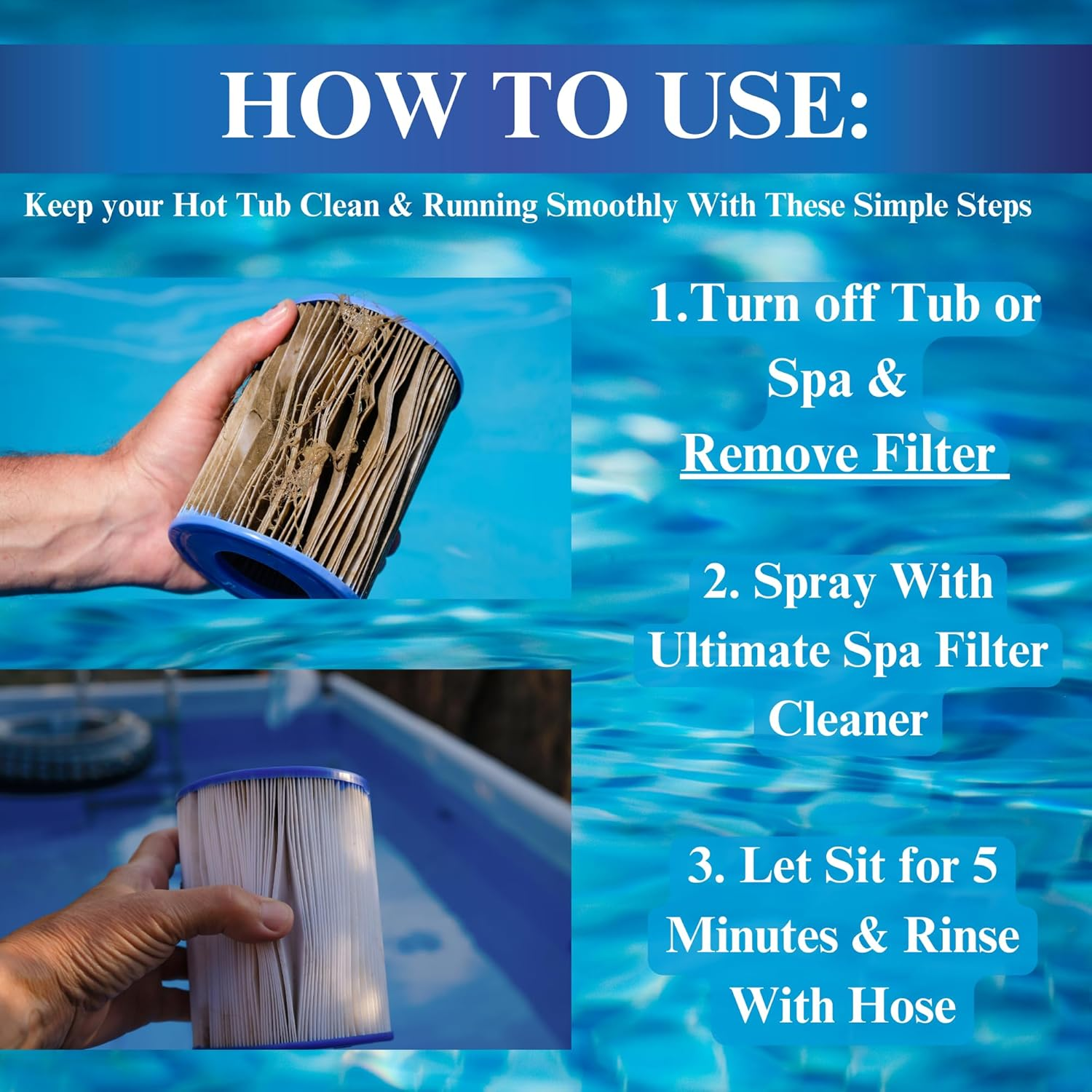 HOW TO USE:

Keep your Hot Tub Clean & Running Smoothly With These Simple Steps

1.Turn off Tub or Spa & Remove Filter

2. Spray With Ultimate Spa Filter Cleaner

3. Let Sit for 5 Minutes & Rinse With Hose