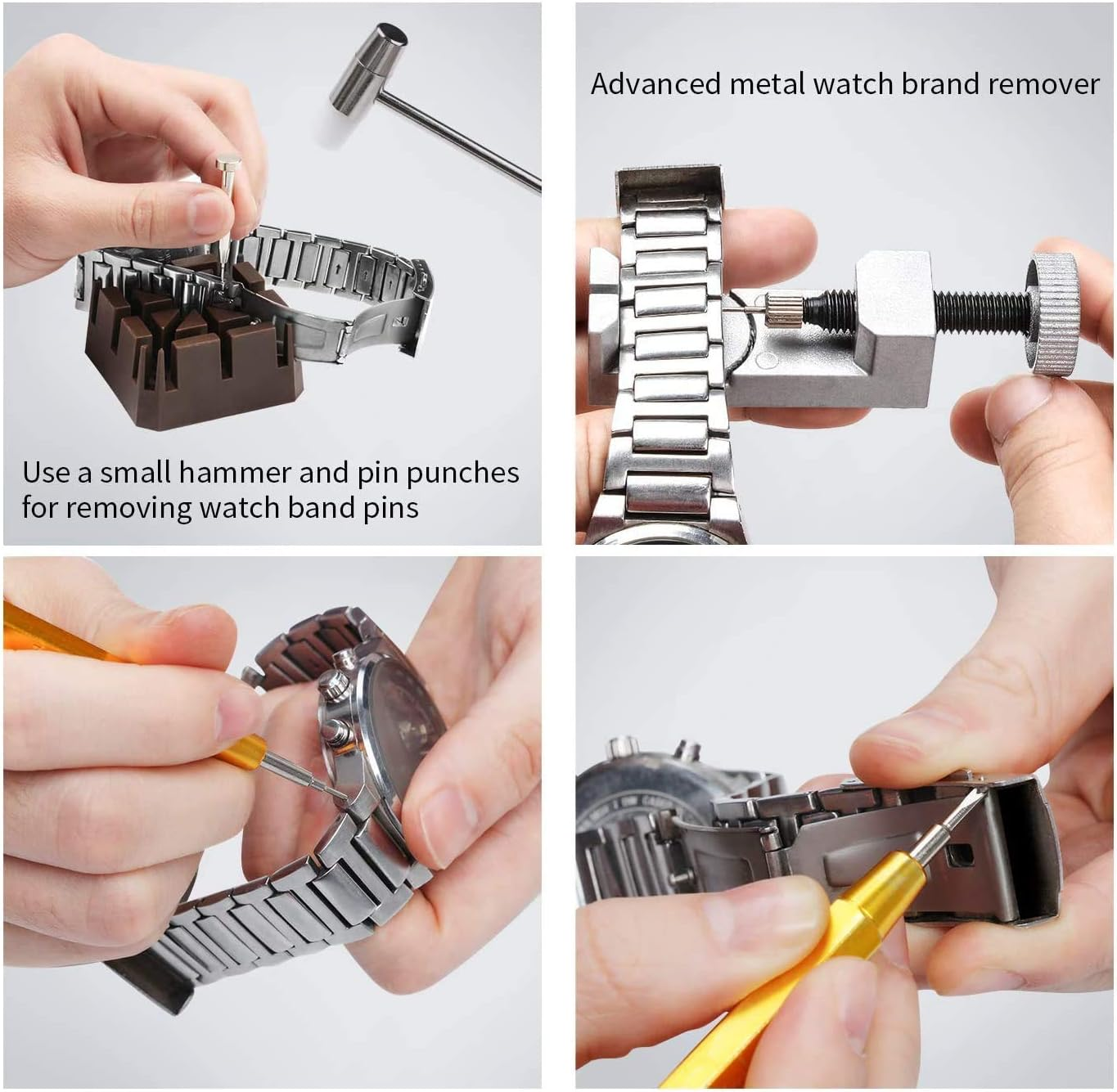 Use a small hammer and pin punches for removing watch band pins

Advanced metal watch brand remover