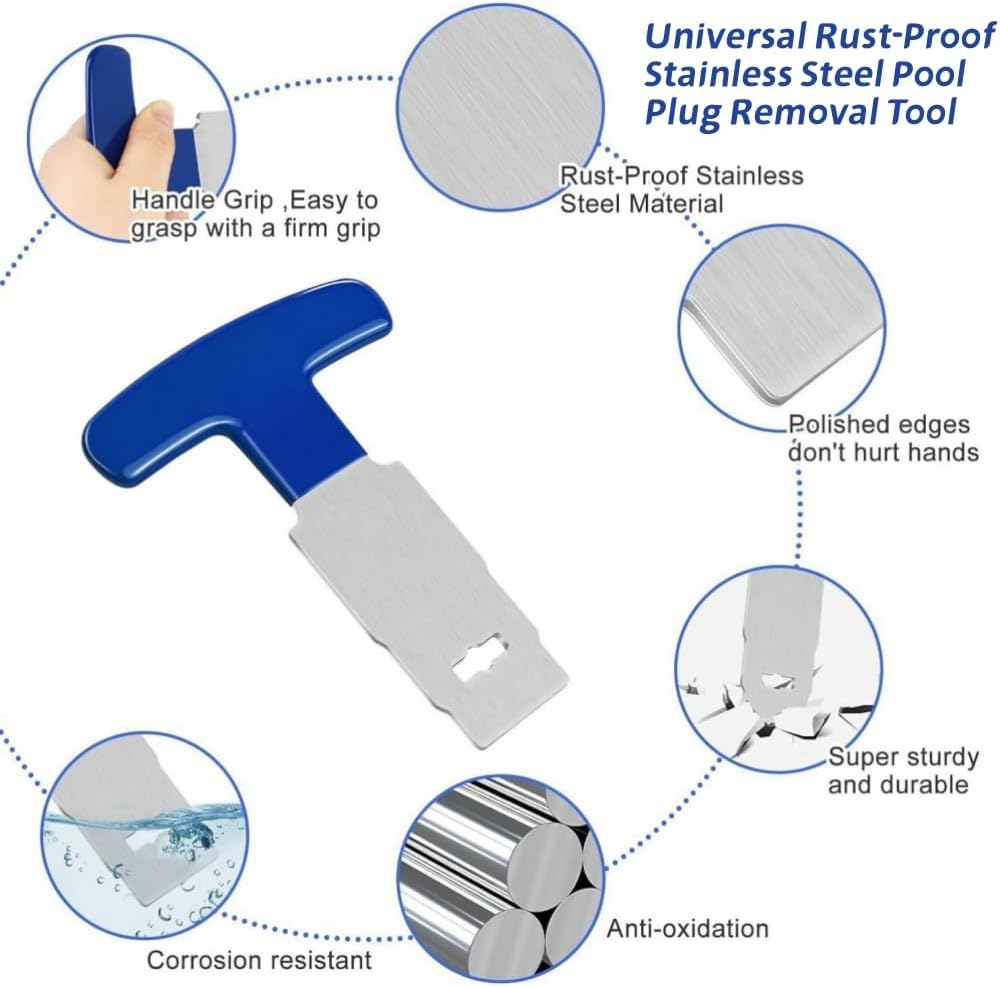 Universal Rust-Proof Stainless Steel Pool Plug Removal Tool

Handle Grip ,Easy to grasp with a firm grip

Rust-Proof Stainless Steel Material

Polished edges don't hurt hands

Super sturdy and durable

Anti-oxidation

Corrosion resistant