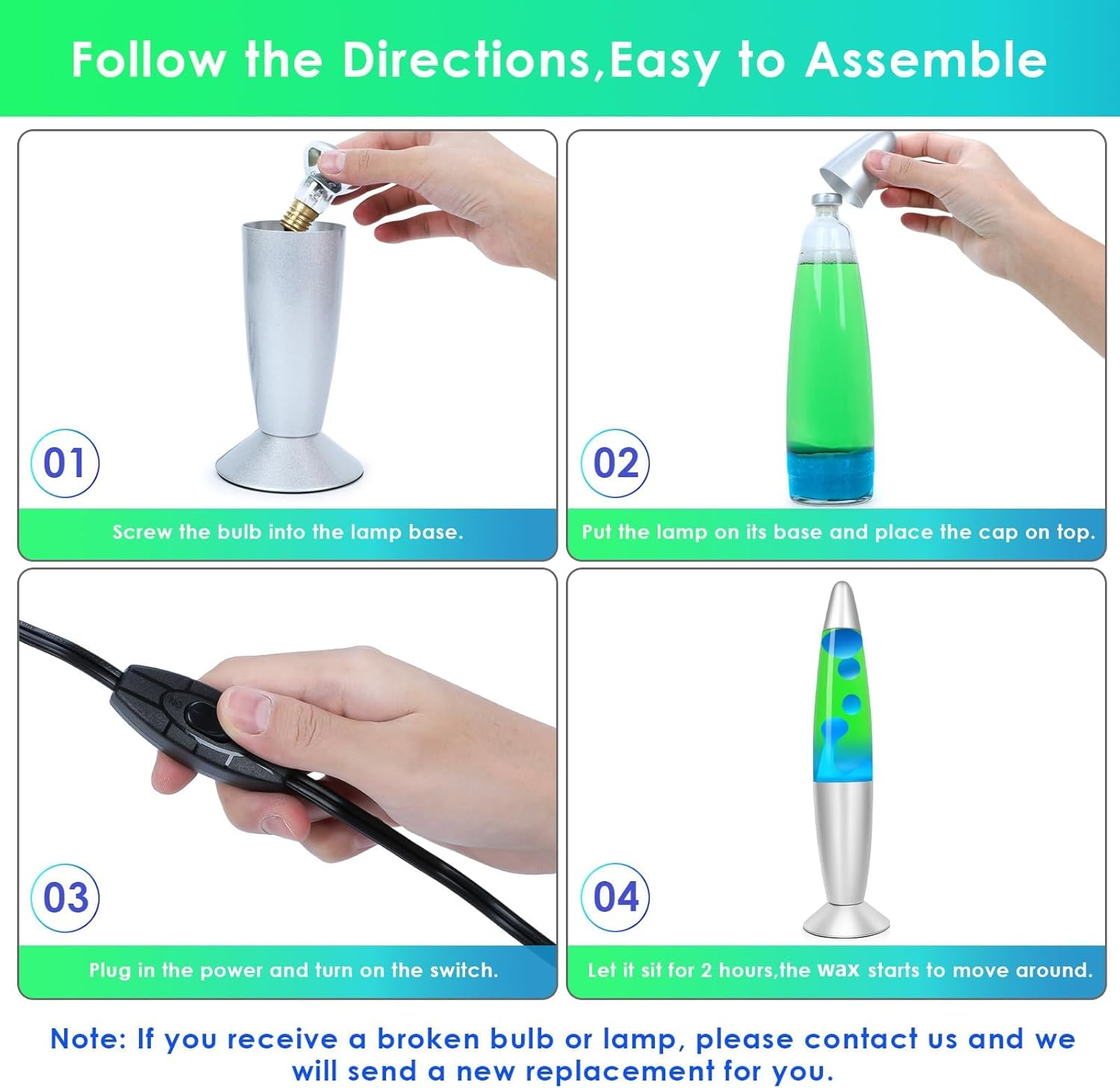 Follow the Directions,Easy to Assemble

01

Screw the bulb into the lamp base.

02

Put the lamp on its base and place the cap on top.

03

Plug in the power and turn on the switch.

04

Let it sit for 2 hours,the wax starts to move around.

Note: If you receive a broken bulb or lamp, please contact us and we will send a new replacement for you.