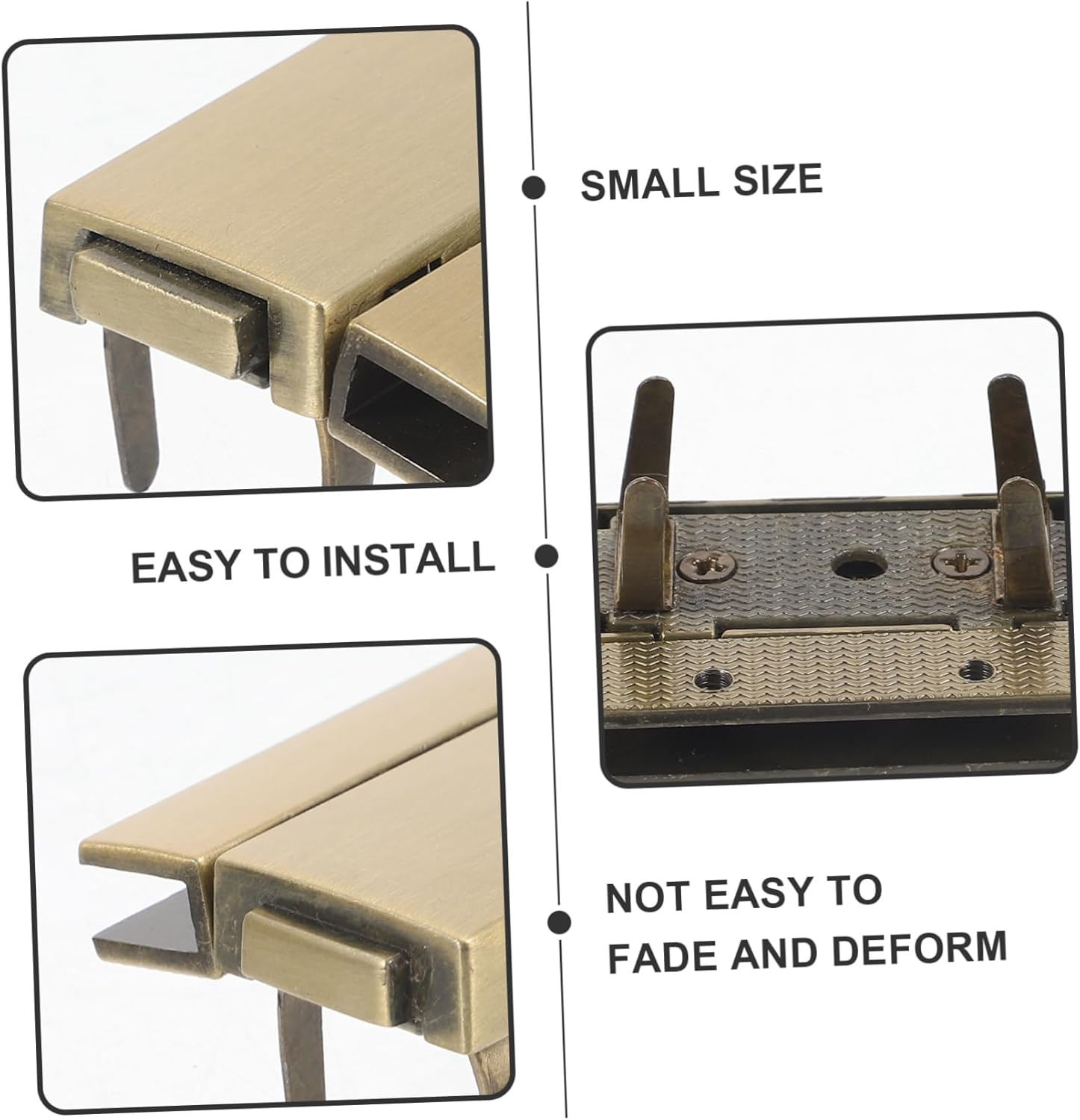 SMALL SIZE

EASY TO INSTALL

NOT EASY TO FADE AND DEFORM