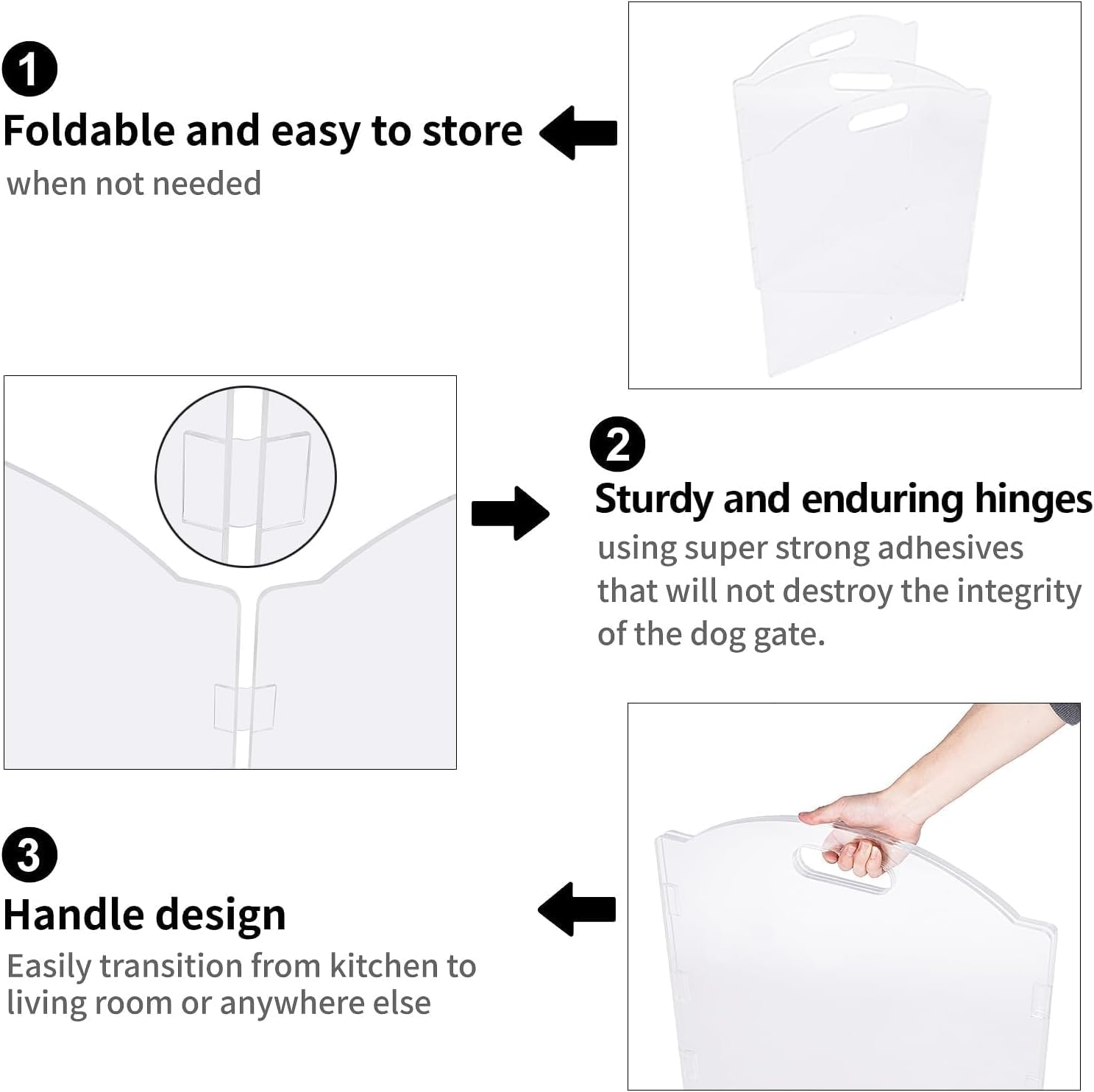 1

Foldable and easy to store

when not needed

2

Sturdy and enduring hinges

using super strong adhesives that will not destroy the integrity of the dog gate.

3

Handle design

Easily transition from kitchen to living room or anywhere else