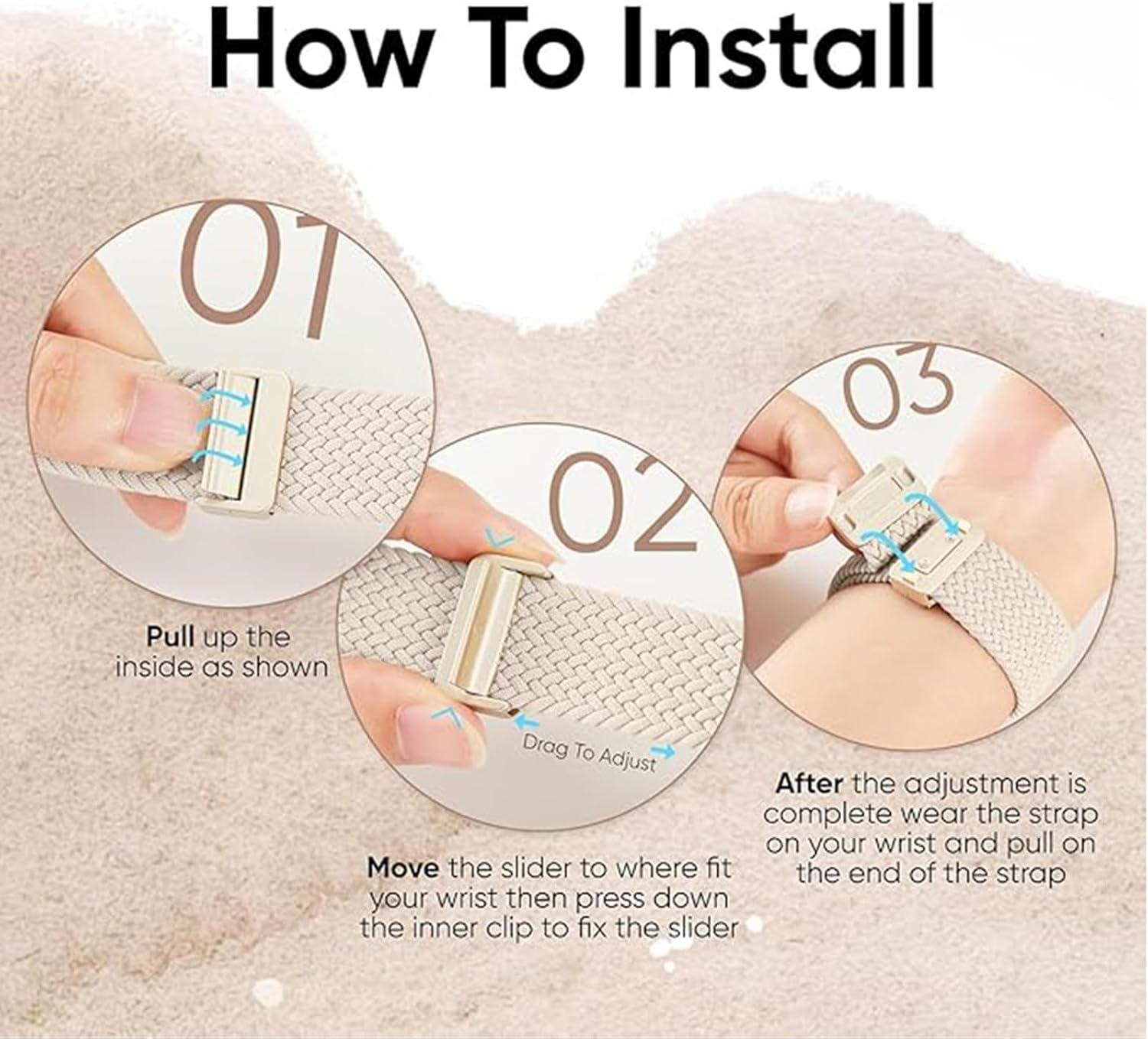 How To Install

01

Pull up the inside as shown

02

Drag To Adjust

Move the slider to where fit your wrist then press down the inner clip to fix the slider

03

After the adjustment is complete wear the strap on your wrist and pull on the end of the strap