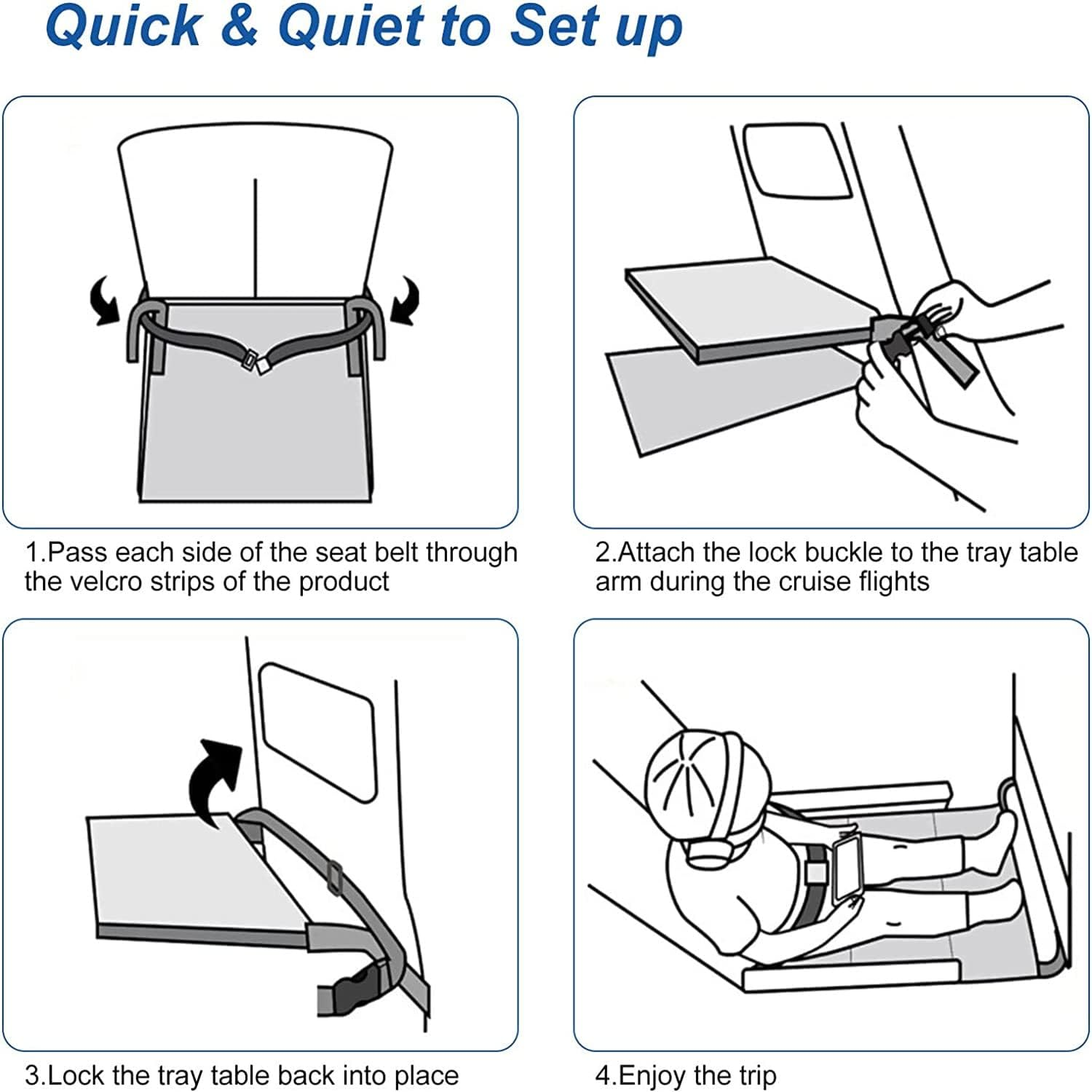 Quick & Quiet to Set up

1.Pass each side of the seat belt through the velcro strips of the product

2.Attach the lock buckle to the tray table arm during the cruise flights

3.Lock the tray table back into place

4.Enjoy the trip