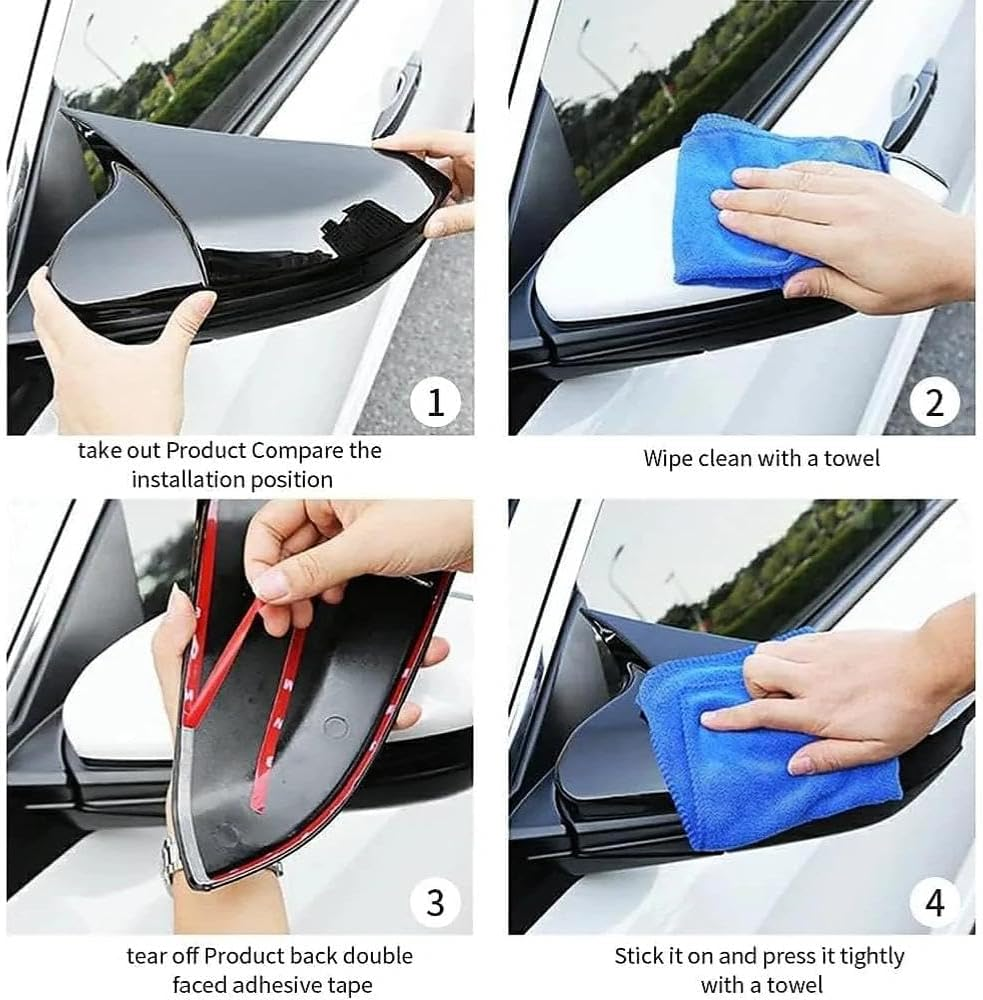 1

take out Product Compare the installation position

2

Wipe clean with a towel

3

tear off Product back double faced adhesive tape

4

Stick it on and press it tightly with a towel