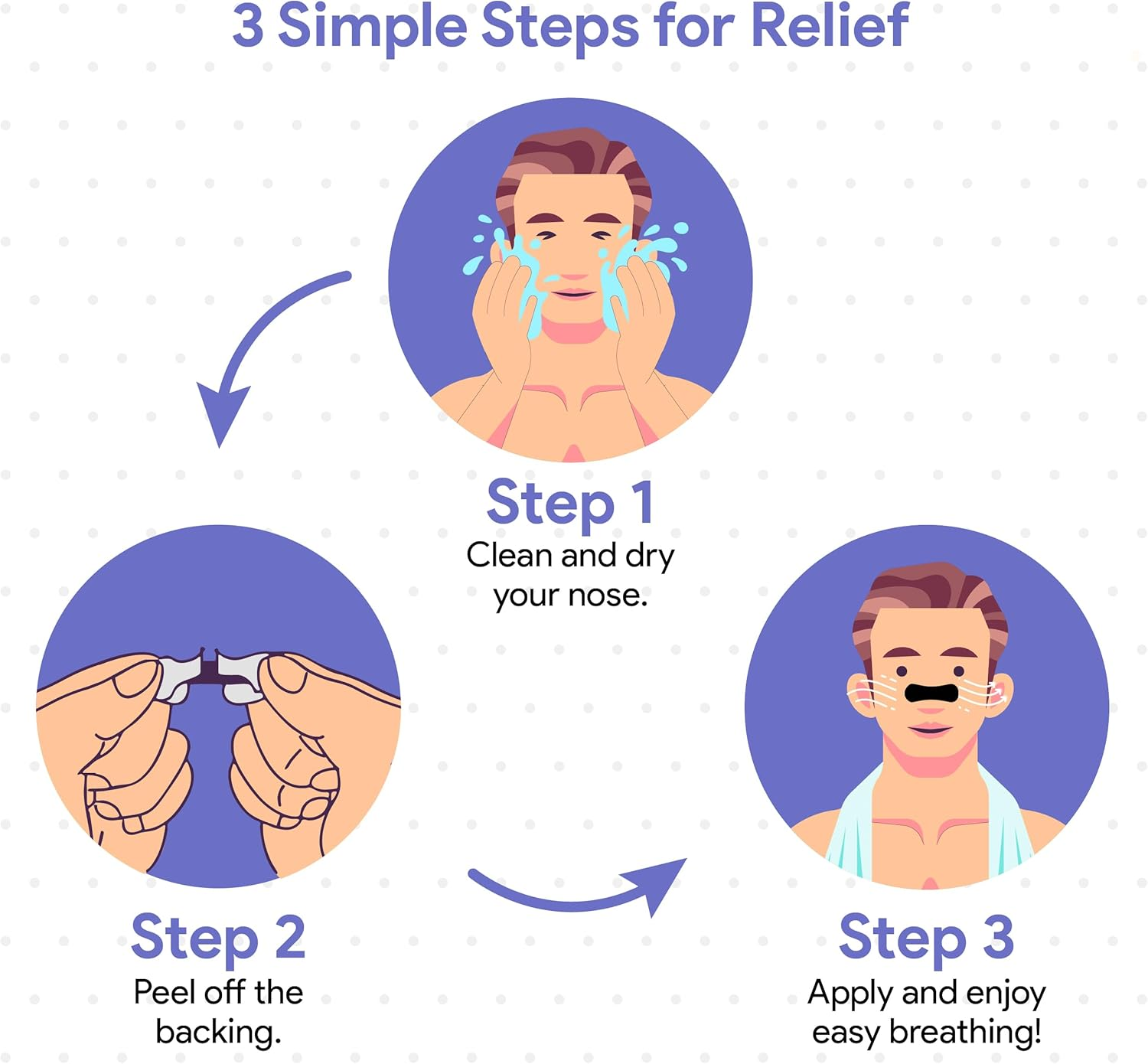 3 Simple Steps for Relief

Step 1
Clean and dry your nose.

Step 2
Peel off the backing.

Step 3
Apply and enjoy easy breathing!