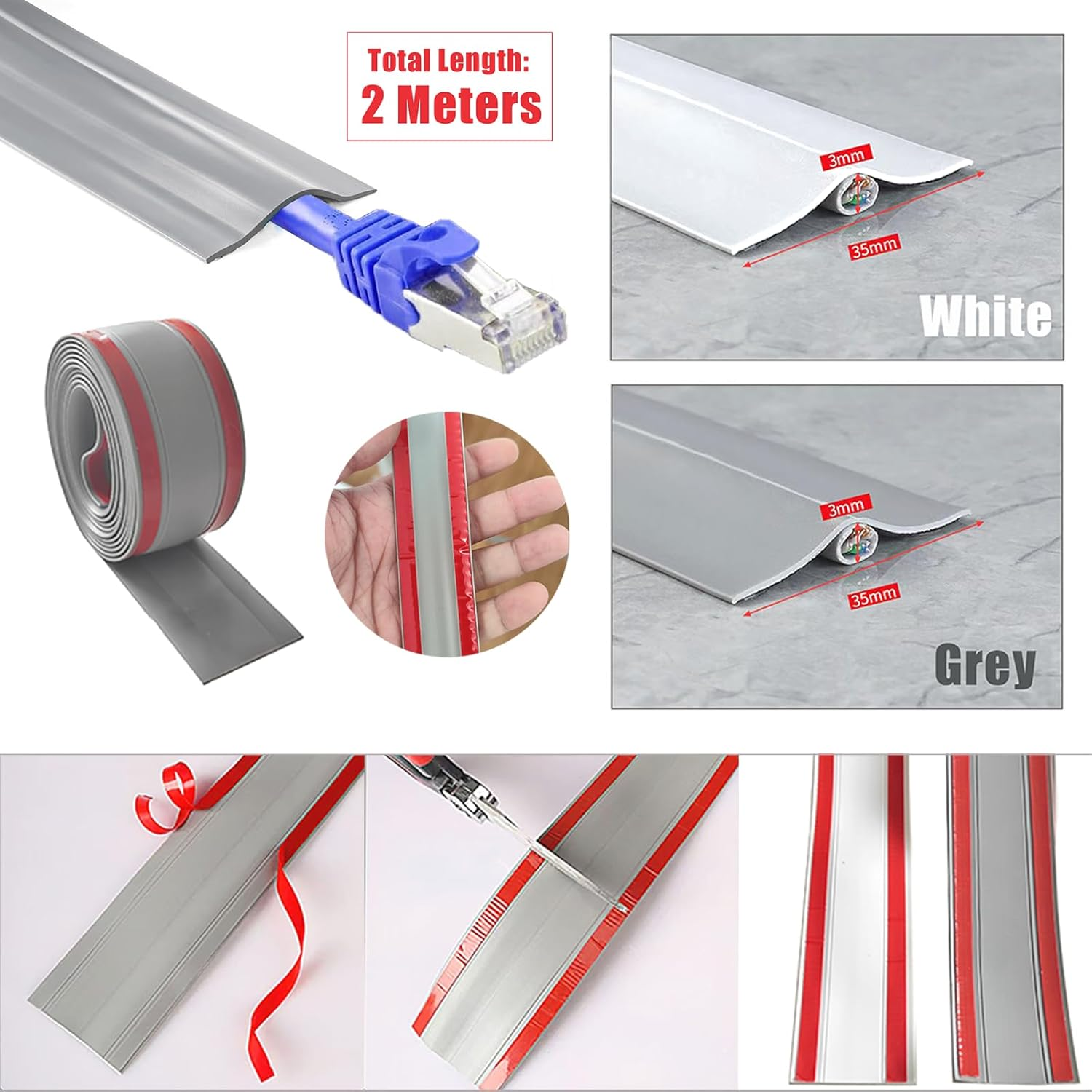 Total Length:
2 Meters

3mm
35mm
White

3mm
35mm
Grey