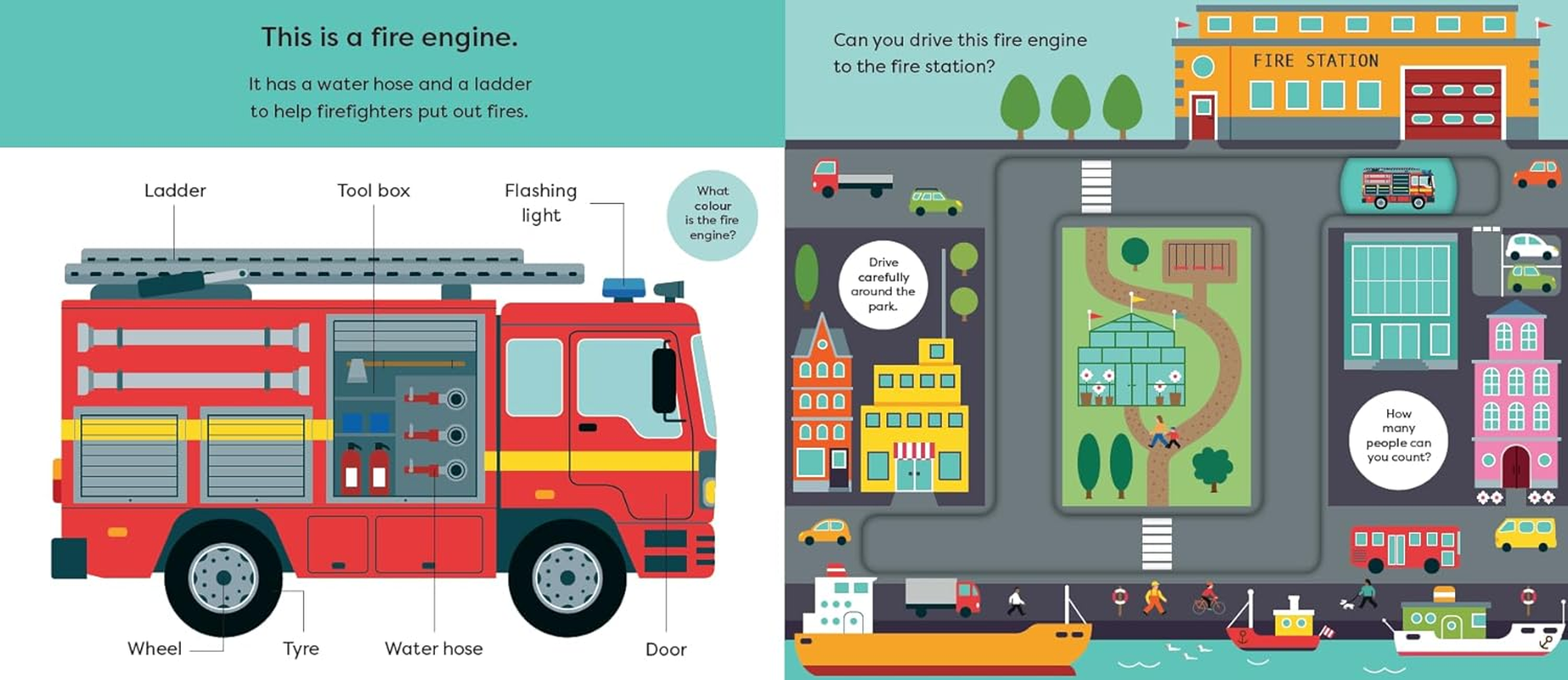 This is a fire engine.

It has a water hose and a ladder to help firefighters put out fires.

Ladder

Tool box

Flashing light

What colour is the fire engine?

Wheel

Tyre

Water hose

Door

Can you drive this fire engine to the fire station?

FIRE STATION

Drive carefully around the park.

How many people can you count?