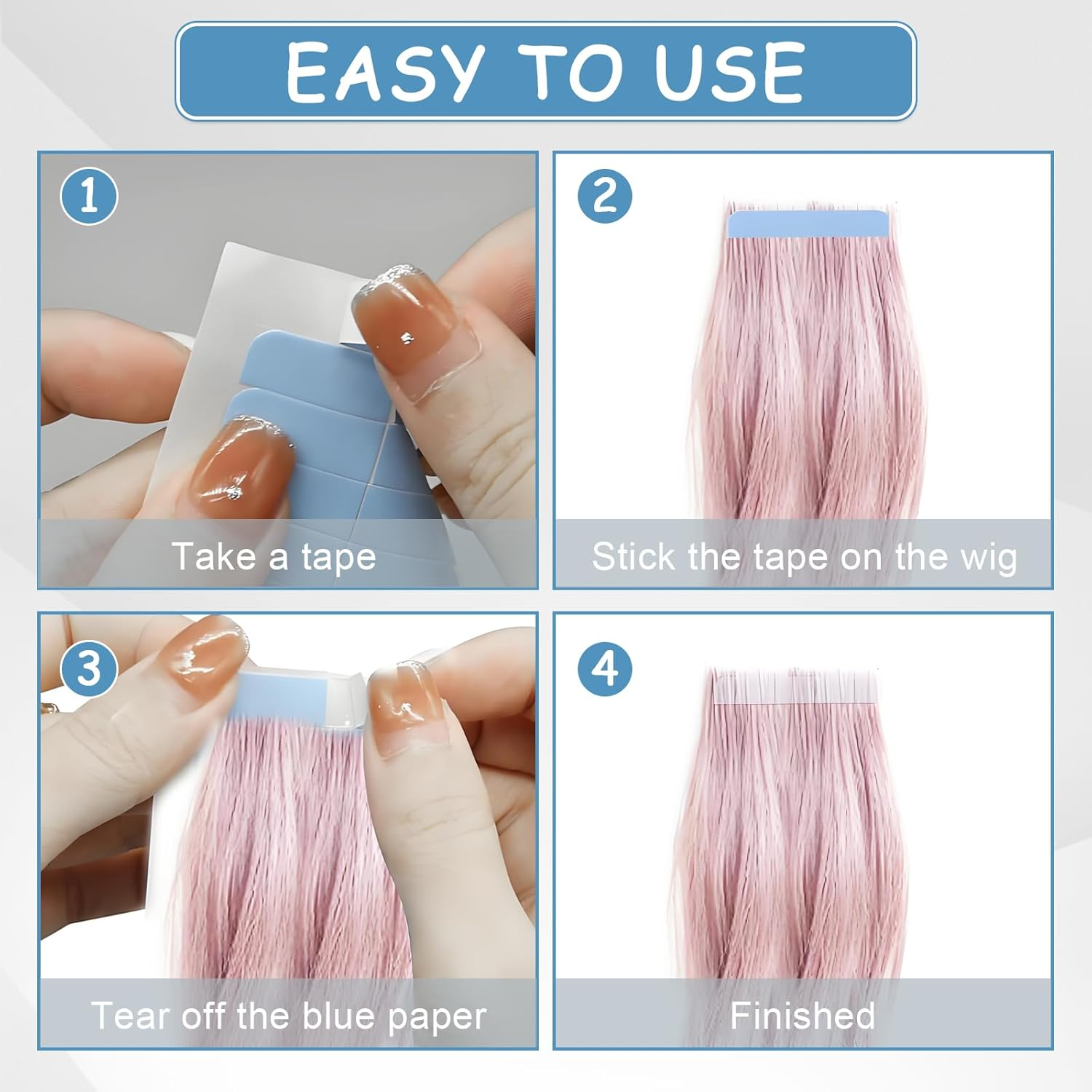 EASY TO USE

1
Take a tape

2
Stick the tape on the wig

3
Tear off the blue paper

4
Finished