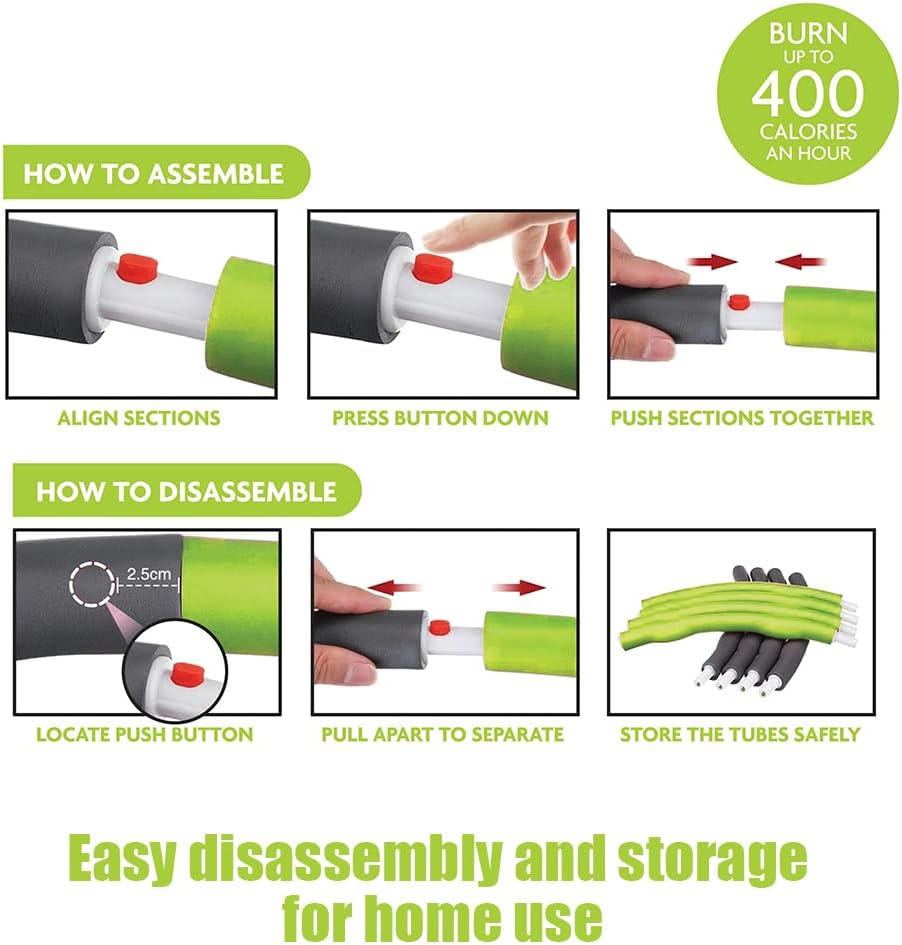 BURN UP TO 400 CALORIES AN HOUR

HOW TO ASSEMBLE

ALIGN SECTIONS

PRESS BUTTON DOWN

PUSH SECTIONS TOGETHER

HOW TO DISASSEMBLE

2.5cm

LOCATE PUSH BUTTON

PULL APART TO SEPARATE

STORE THE TUBES SAFELY

Easy disassembly and storage for home use