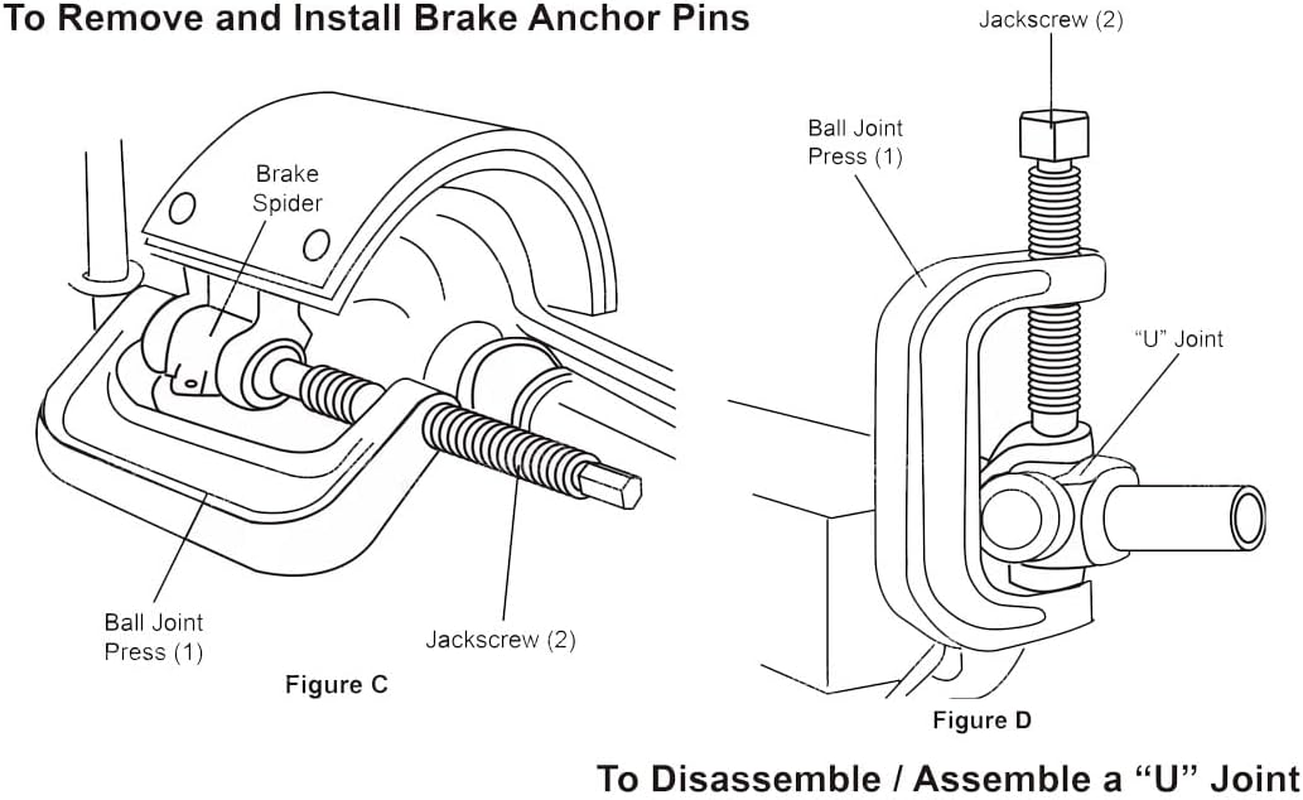 To Remove and Install Brake Anchor Pins

Brake Spider

Ball Joint Press (1)

Jackscrew (2)

Figure C

Jackscrew (2)

Ball Joint Press (1)

"U" Joint

Figure D

To Disassemble / Assemble a "U" Joint