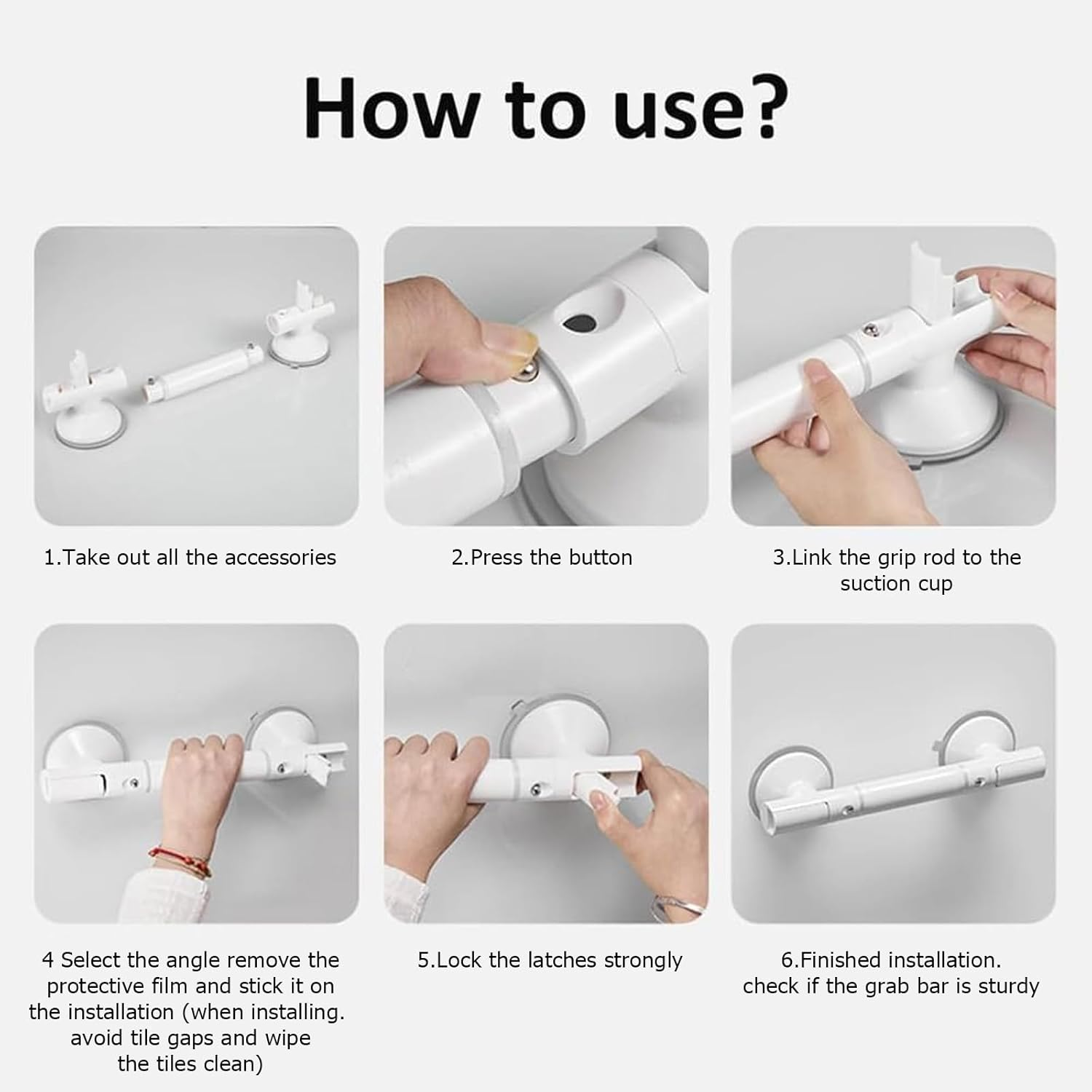 How to use?

1.Take out all the accessories

2.Press the button

3.Link the grip rod to the suction cup

4 Select the angle remove the protective film and stick it on the installation (when installing. avoid tile gaps and wipe the tiles clean)

5.Lock the latches strongly

6.Finished installation. check if the grab bar is sturdy