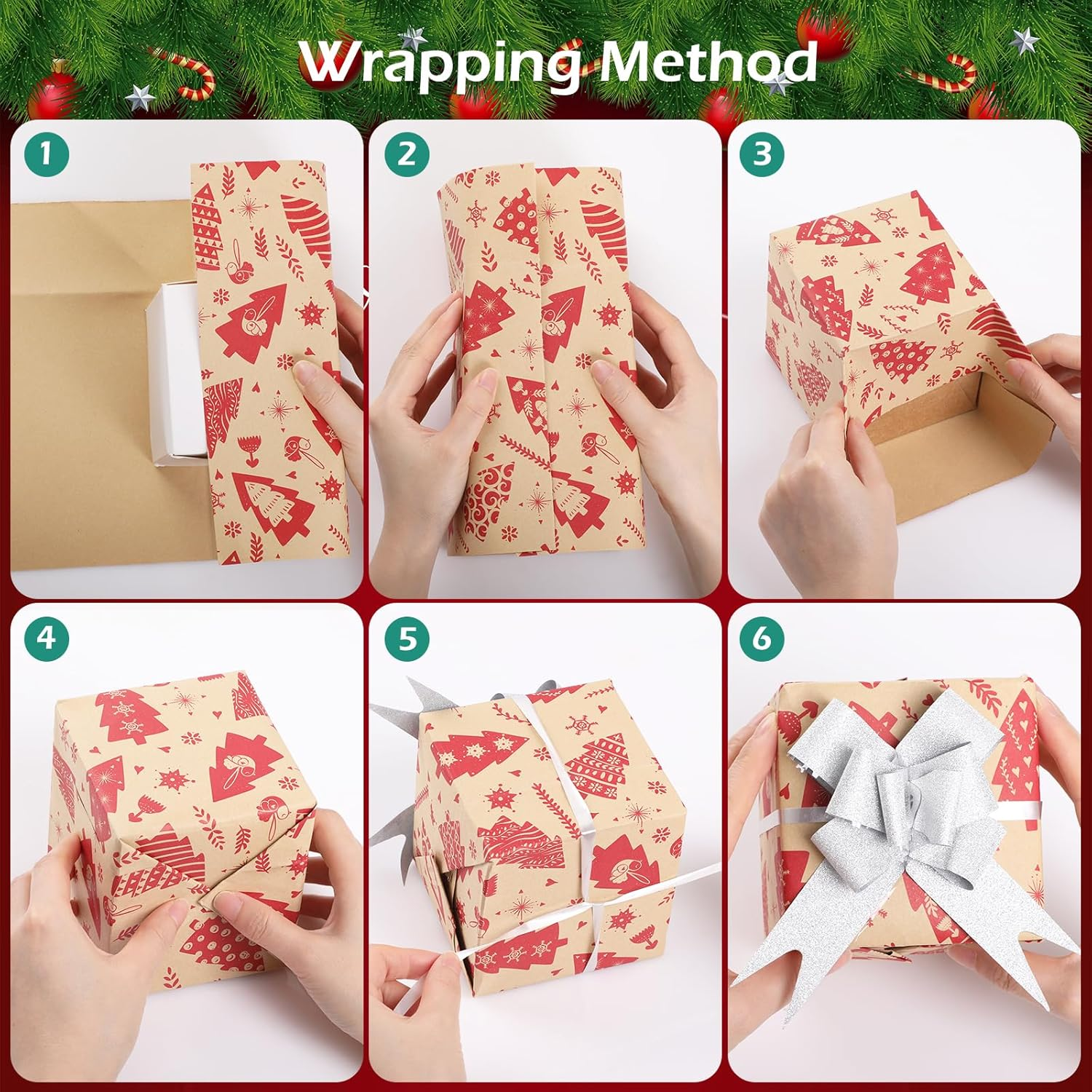 Wrapping Method

1

2

3

4

5

6