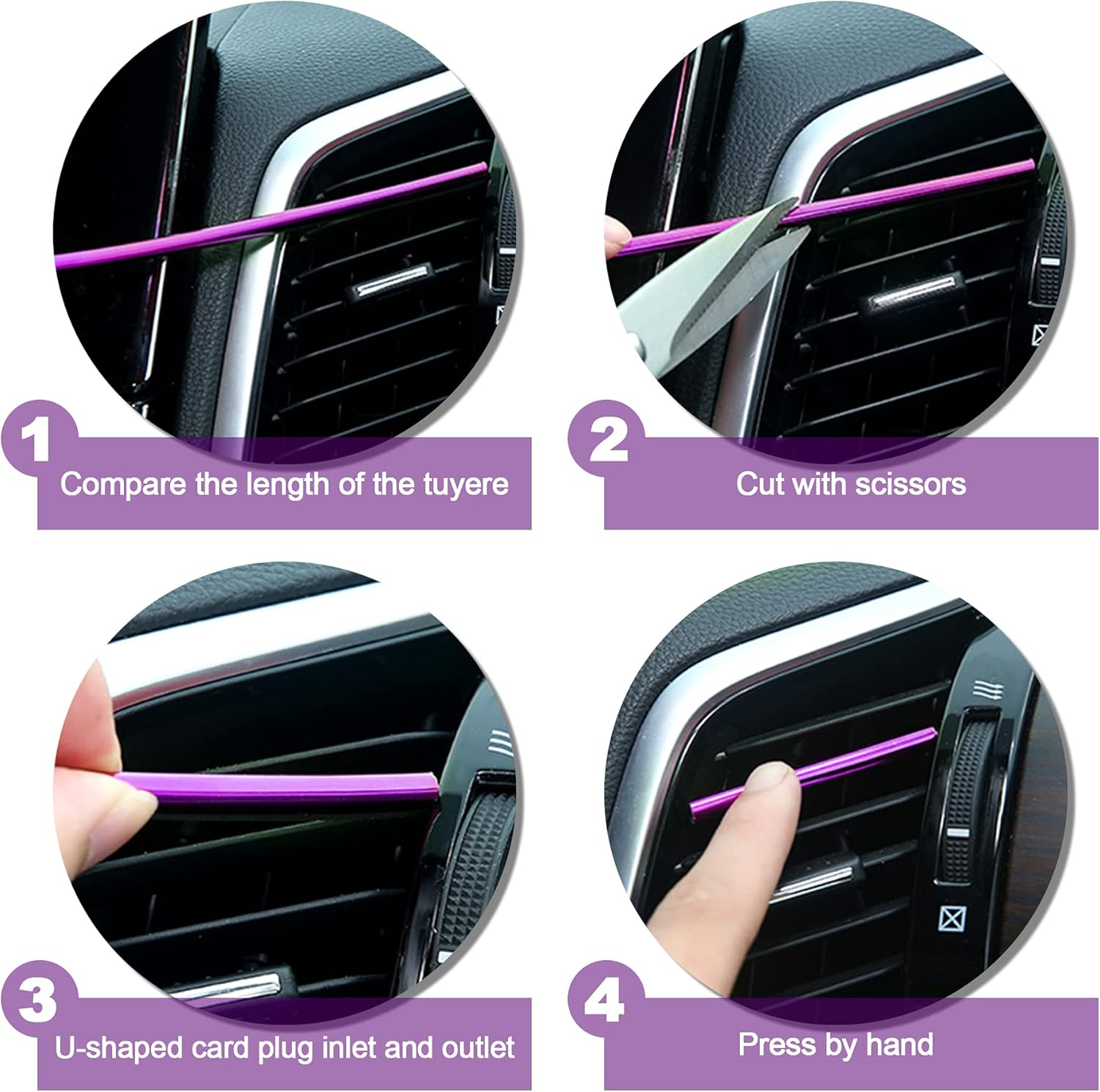 1
Compare the length of the tuyere

2
Cut with scissors

3
U-shaped card plug inlet and outlet

4
Press by hand