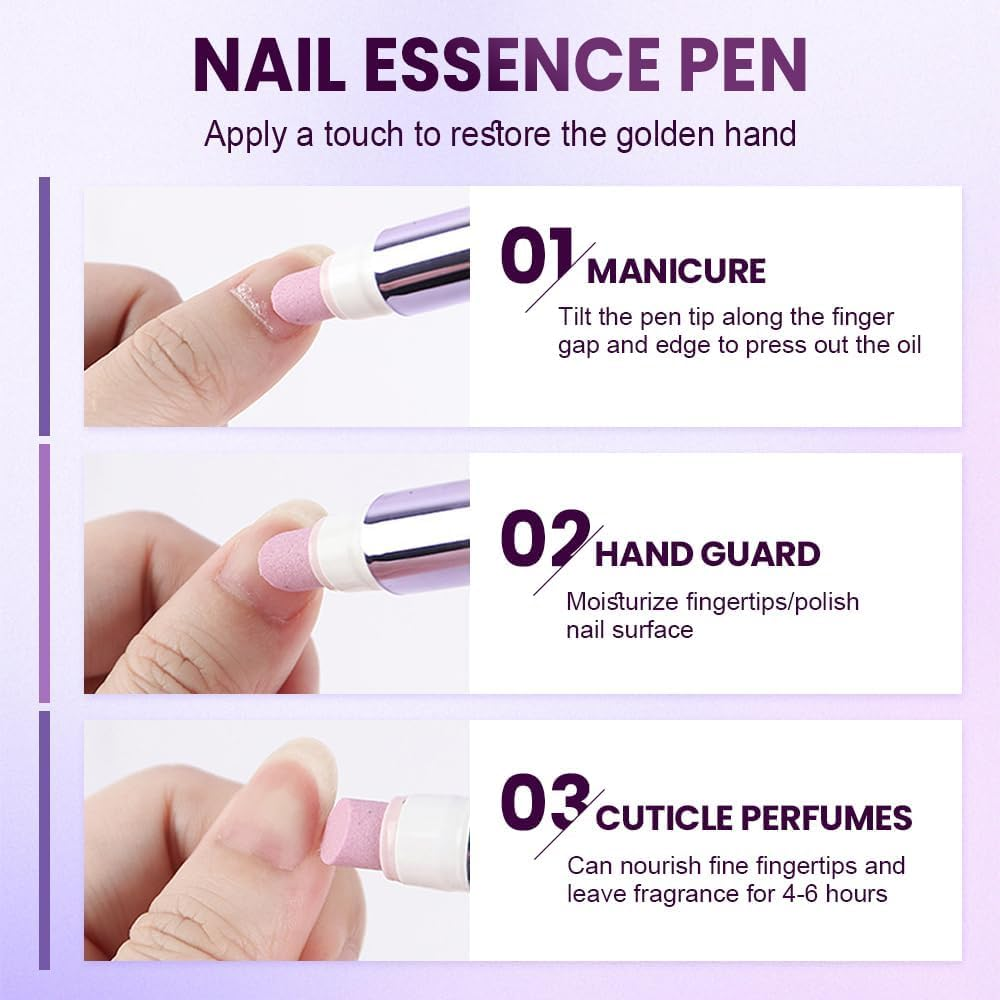 NAIL ESSENCE PEN

Apply a touch to restore the golden hand

01 MANICURE

Tilt the pen tip along the finger gap and edge to press out the oil

02 HAND GUARD

Moisturize fingertips/polish nail surface

03 CUTICLE PERFUMES

Can nourish fine fingertips and leave fragrance for 4-6 hours