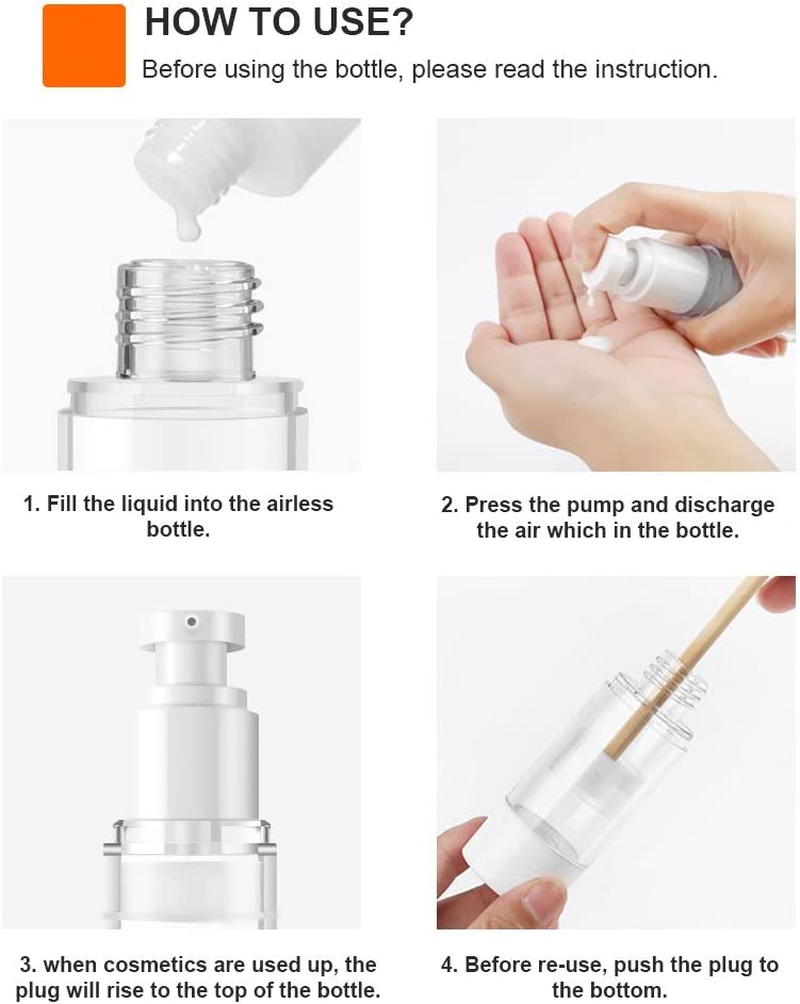 HOW TO USE?

Before using the bottle, please read the instruction.

1. Fill the liquid into the airless bottle.

2. Press the pump and discharge the air which in the bottle.

3. when cosmetics are used up, the plug will rise to the top of the bottle.

4. Before re-use, push the plug to the bottom.