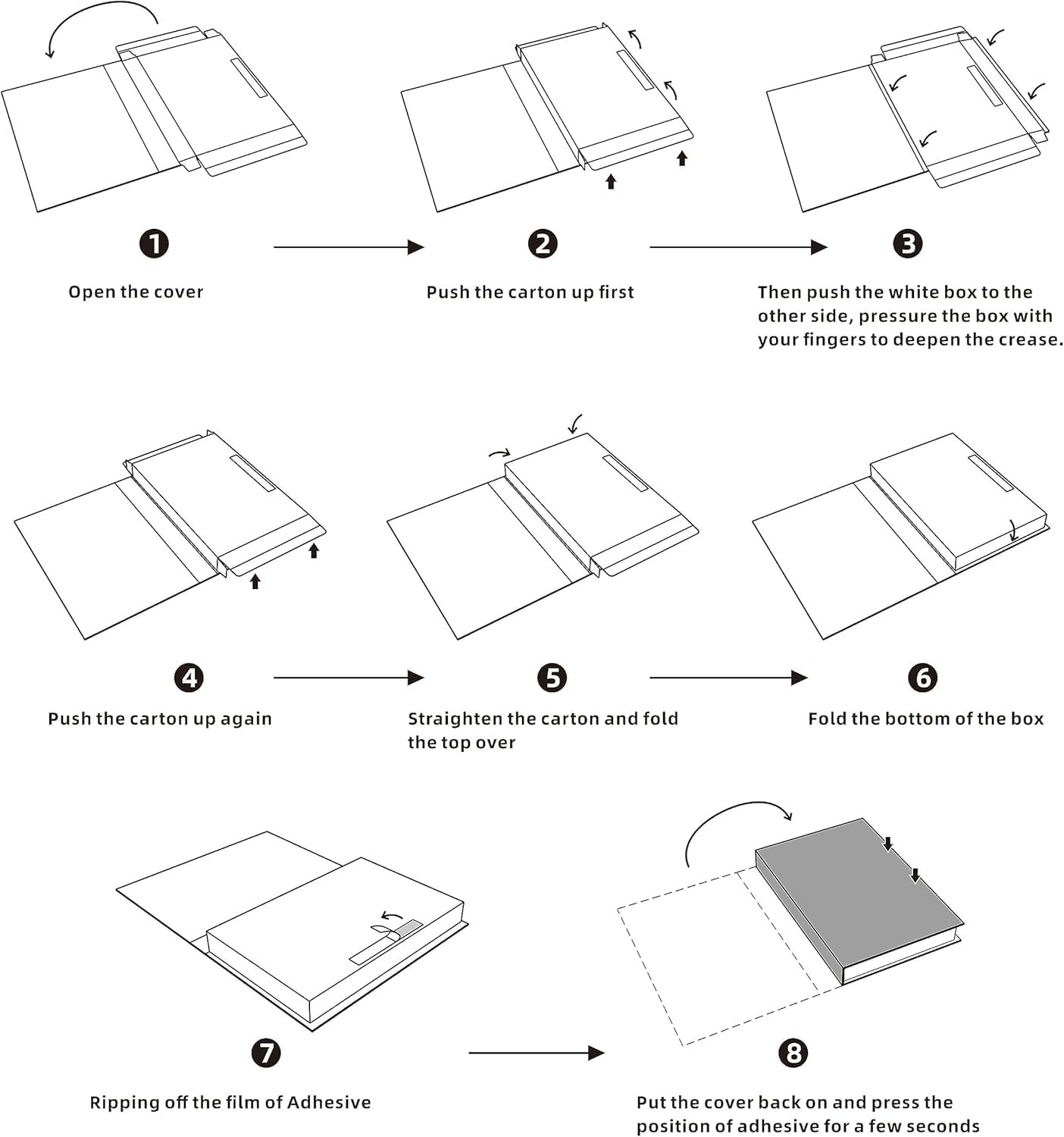 1
Open the cover

2
Push the carton up first

3
Then push the white box to the other side, pressure the box with your fingers to deepen the crease.

4
Push the carton up again

5
Straighten the carton and fold the top over

6
Fold the bottom of the box

7
Ripping off the film of Adhesive

8
Put the cover back on and press the position of adhesive for a few seconds