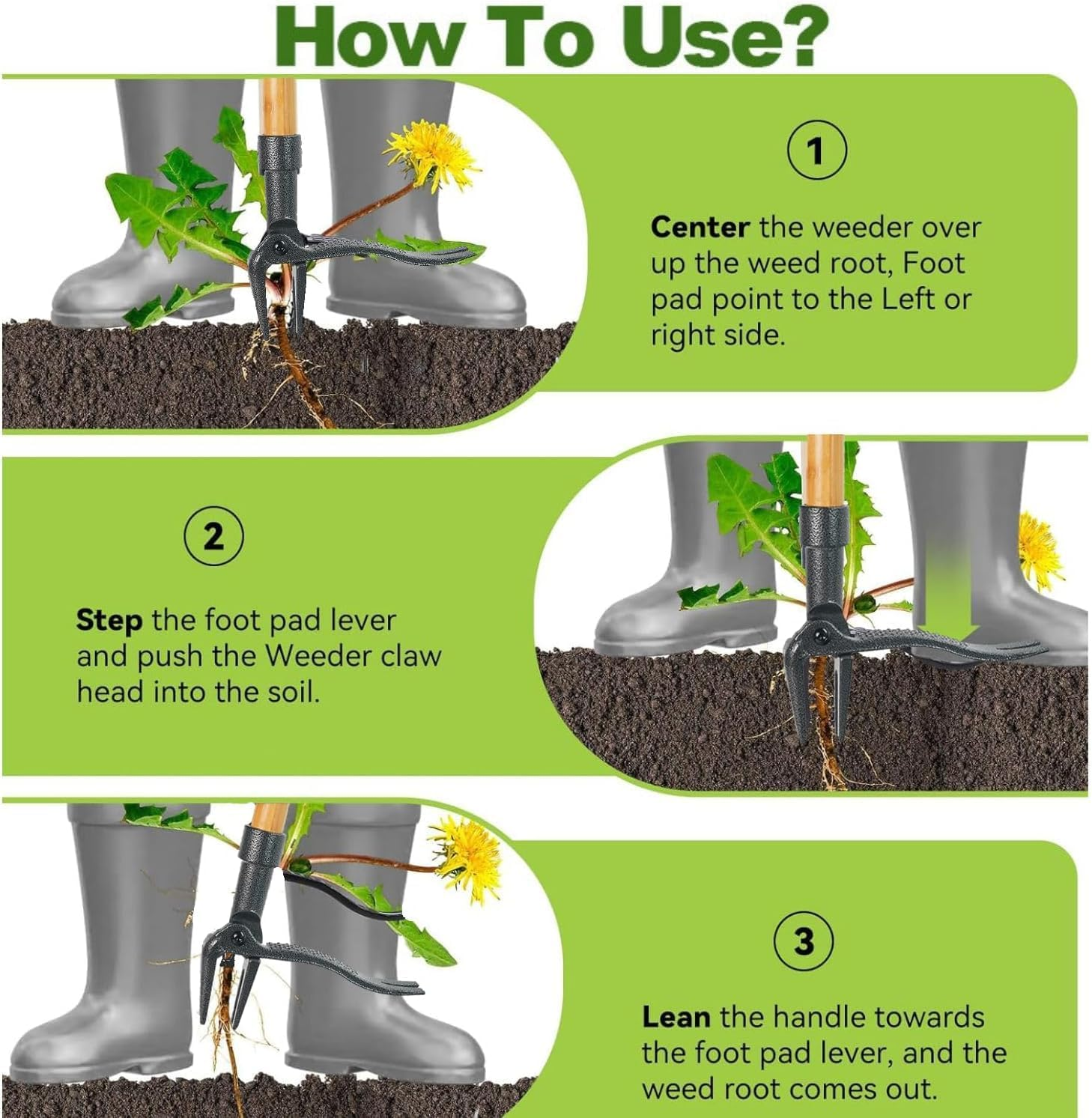 How To Use?

1

Center the weeder over up the weed root, Foot pad point to the Left or right side.

2

Step the foot pad lever and push the Weeder claw head into the soil.

3

Lean the handle towards the foot pad lever, and the weed root comes out.