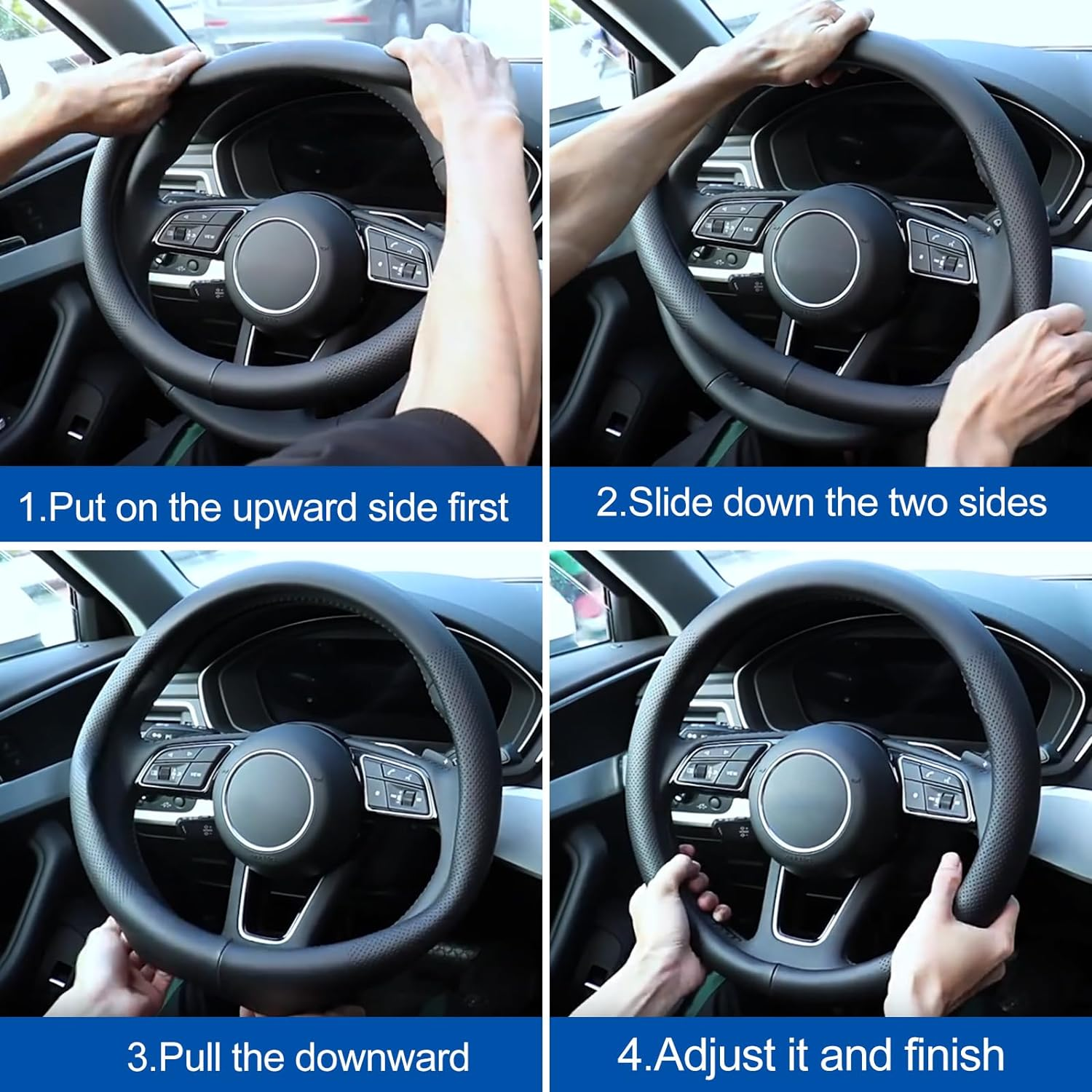 1.Put on the upward side first

2.Slide down the two sides

3.Pull the downward

4.Adjust it and finish