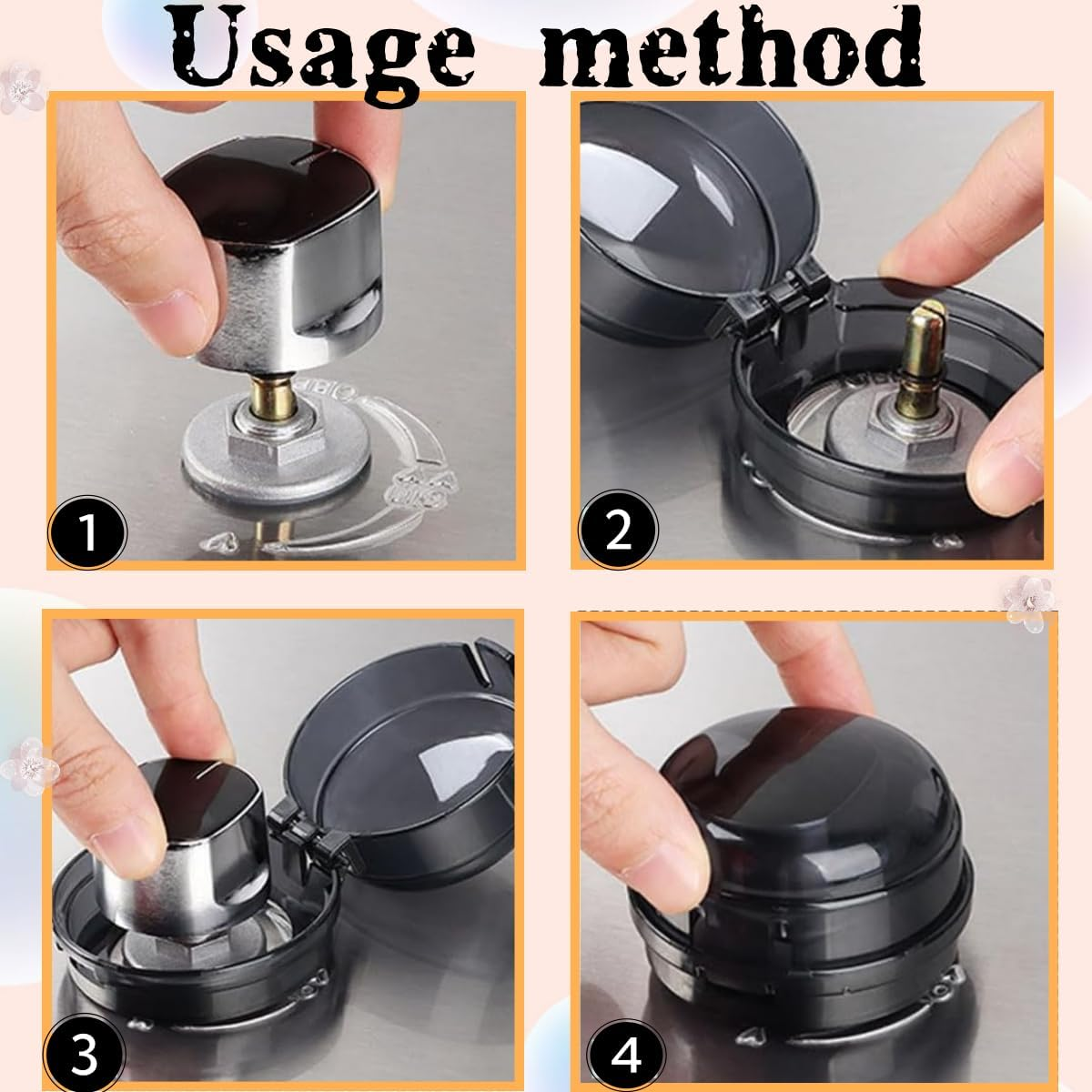 Usage method

1

2

3

4