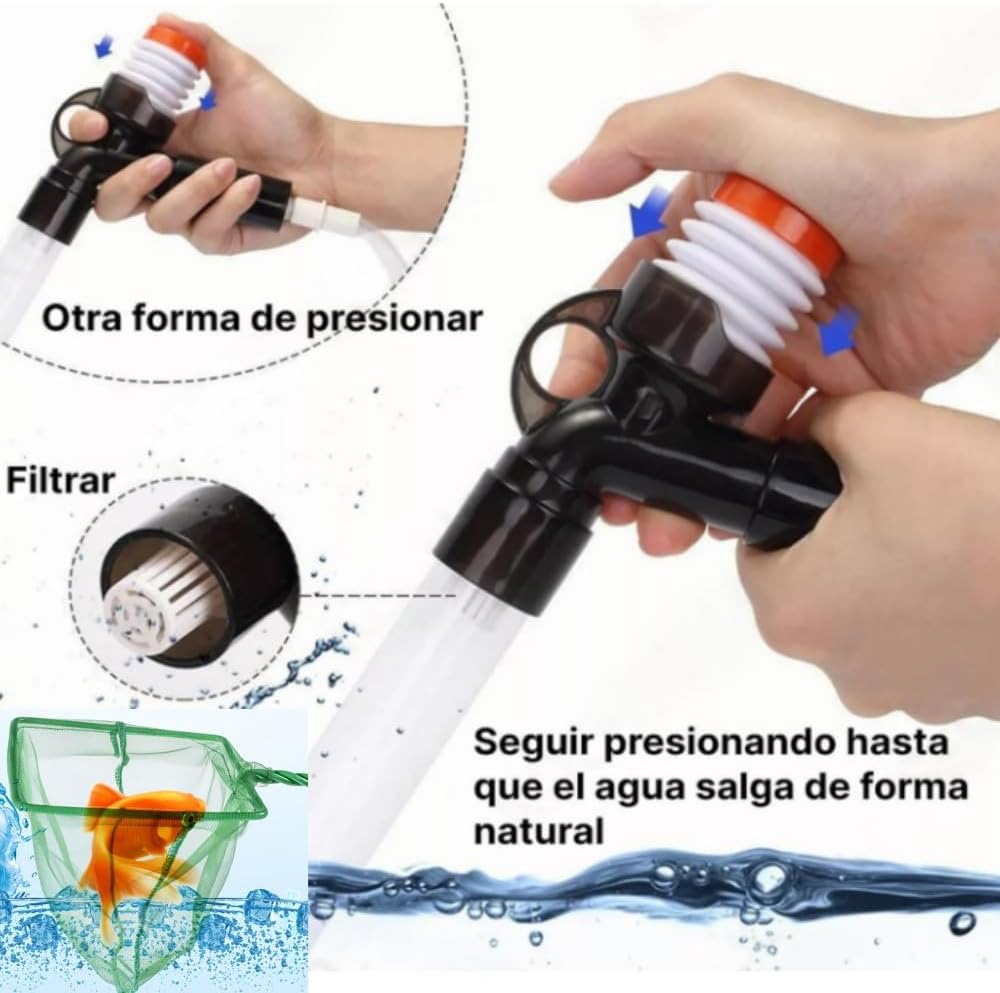 Otra forma de presionar

Filtrar

Seguir presionando hasta que el agua salga de forma natural