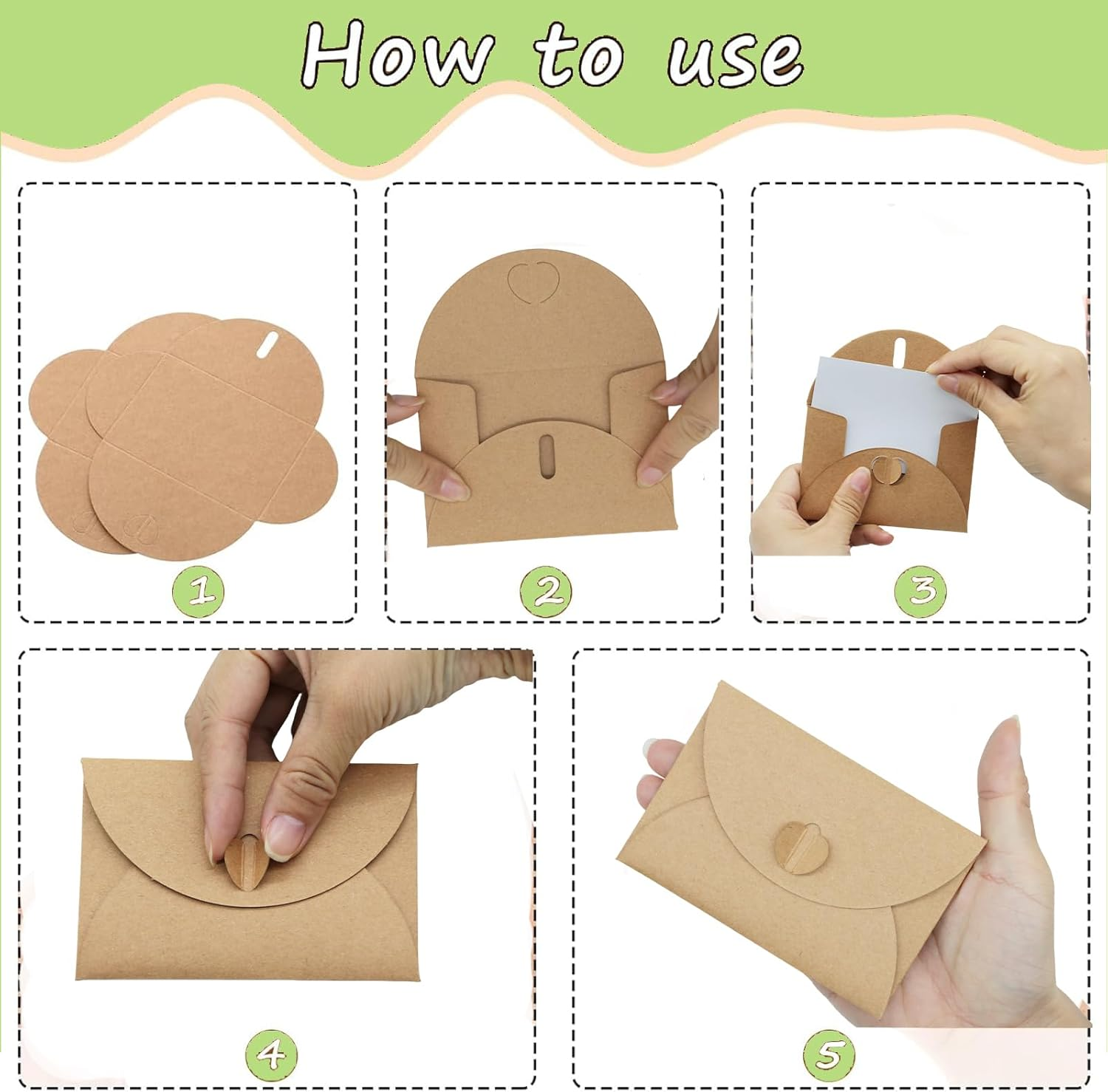 How to use

1

2

3

4

5