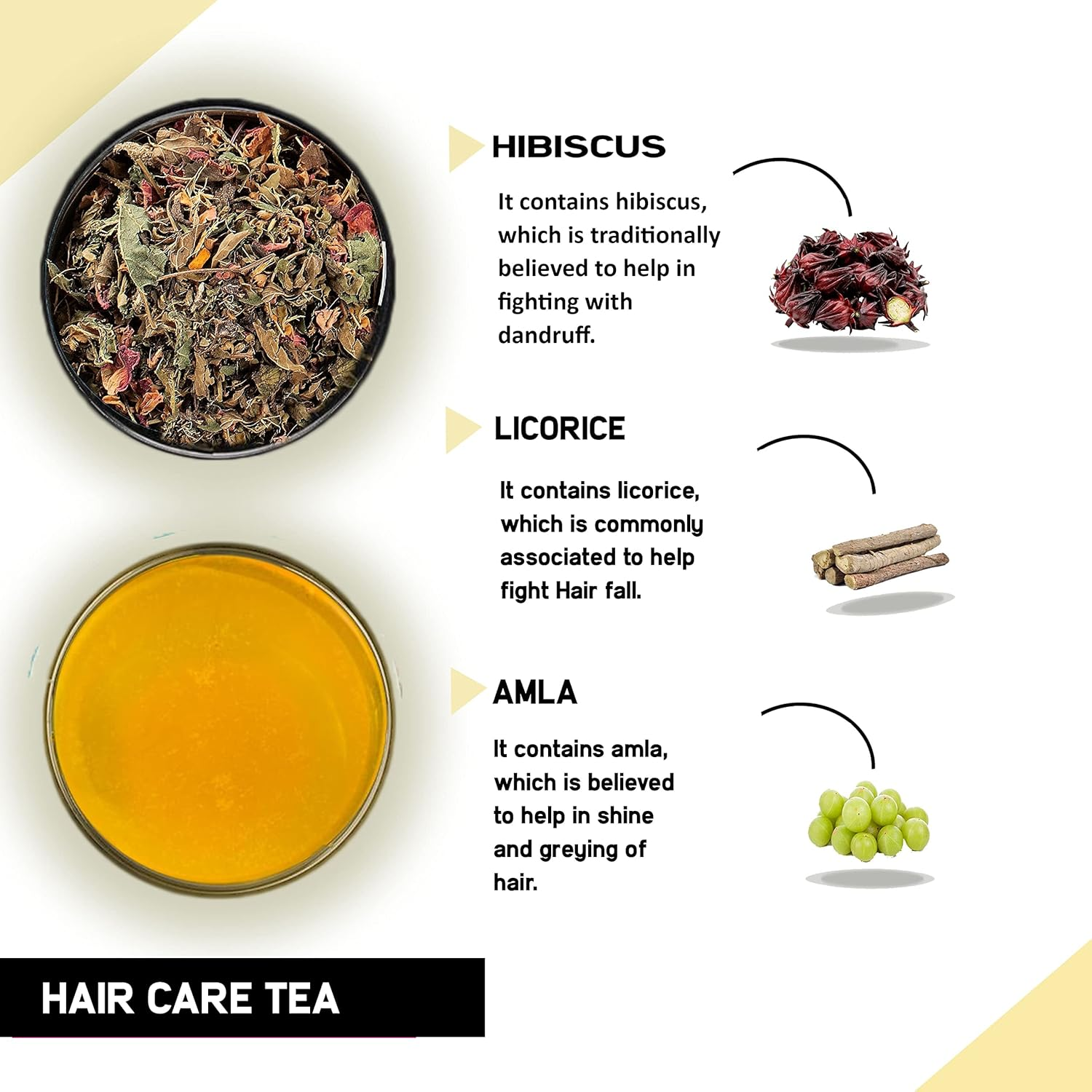 HIBISCUS

It contains hibiscus, which is traditionally believed to help in fighting with dandruff.

LICORICE

It contains licorice, which is commonly associated to help fight Hair fall.

AMLA

It contains amla, which is believed to help in shine and greying of hair.

HAIR CARE TEA