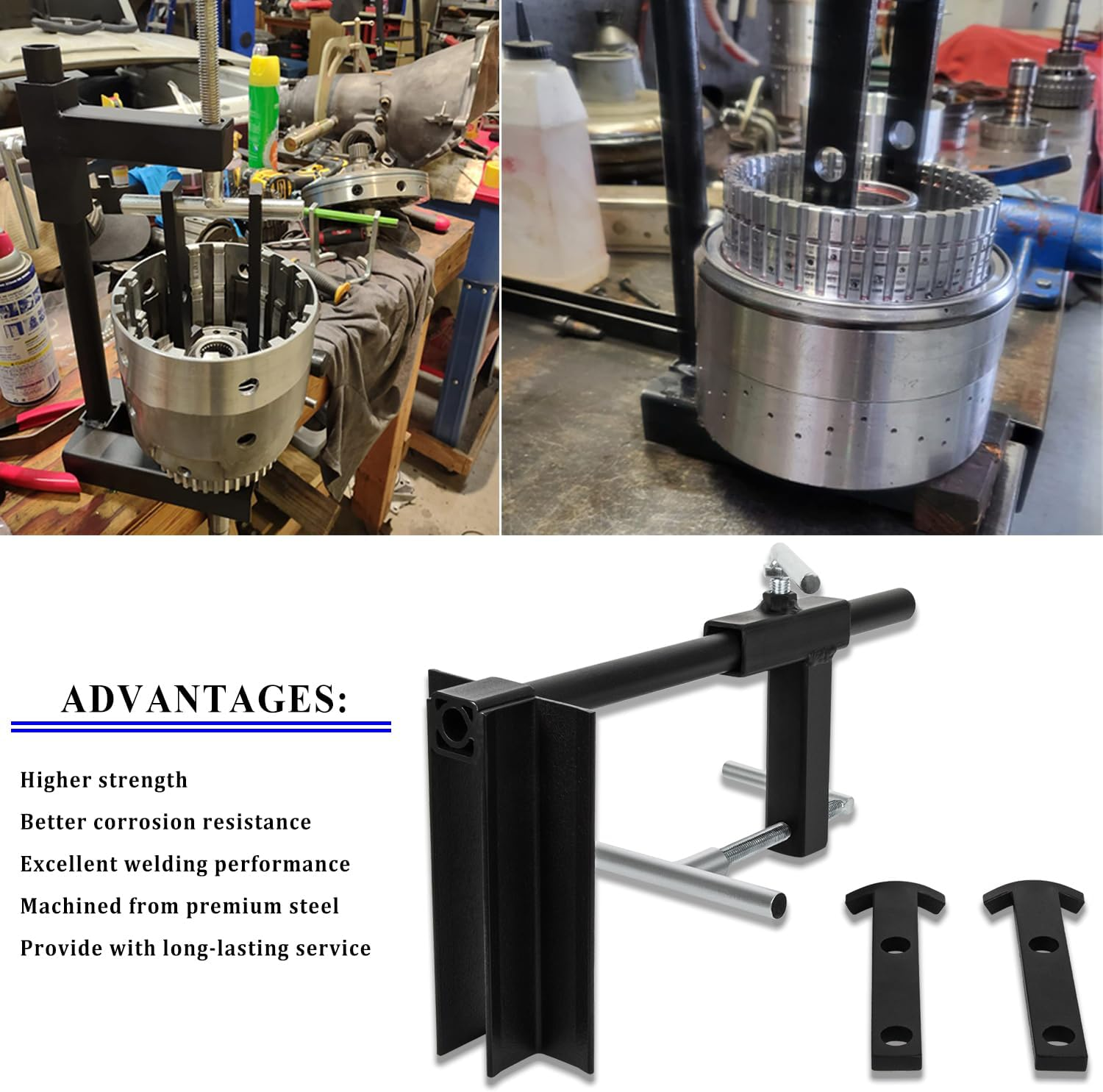 ADVANTAGES:

Higher strength

Better corrosion resistance

Excellent welding performance

Machined from premium steel

Provide with long-lasting service