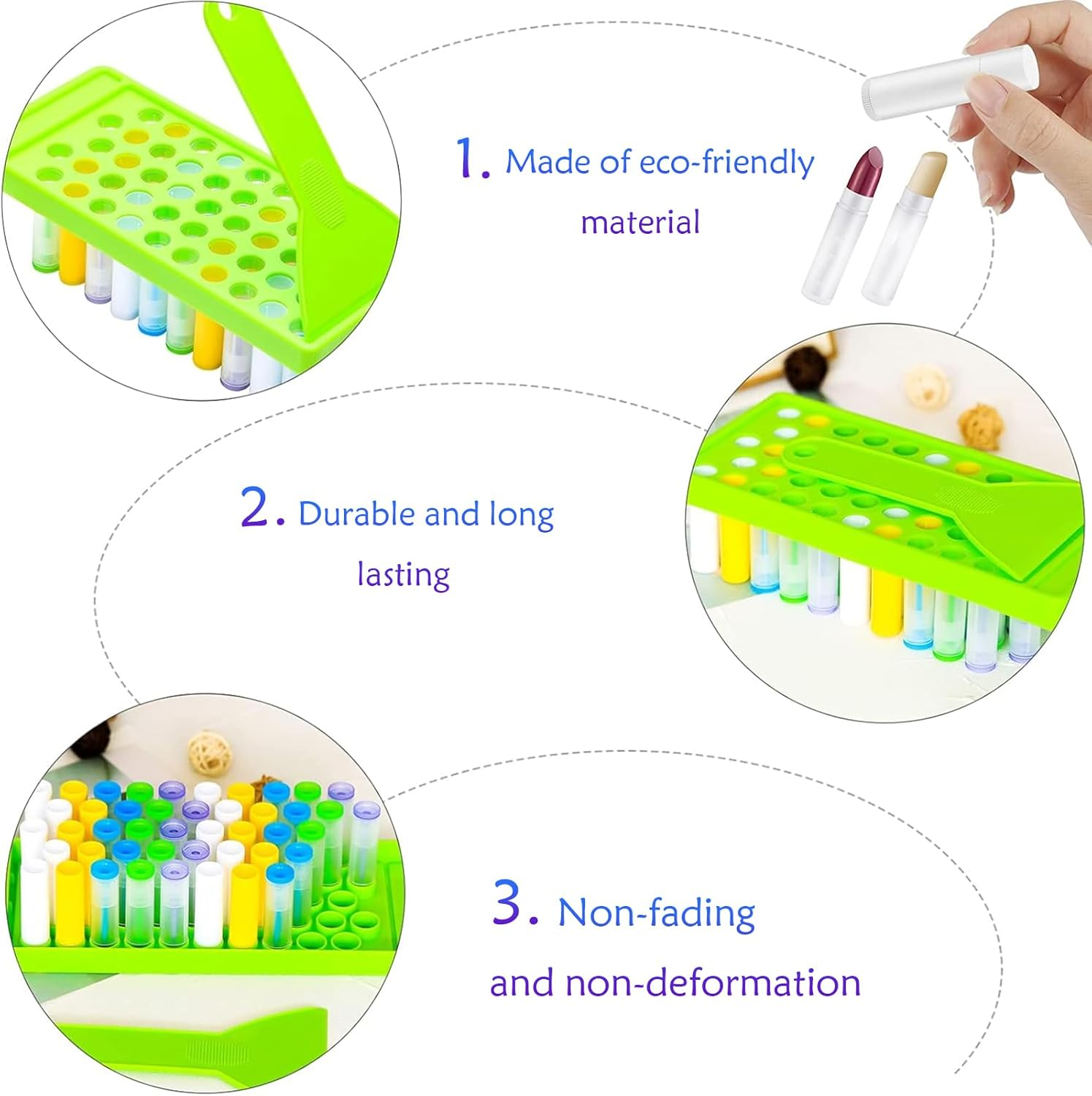 1. Made of eco-friendly material

2. Durable and long lasting

3. Non-fading and non-deformation