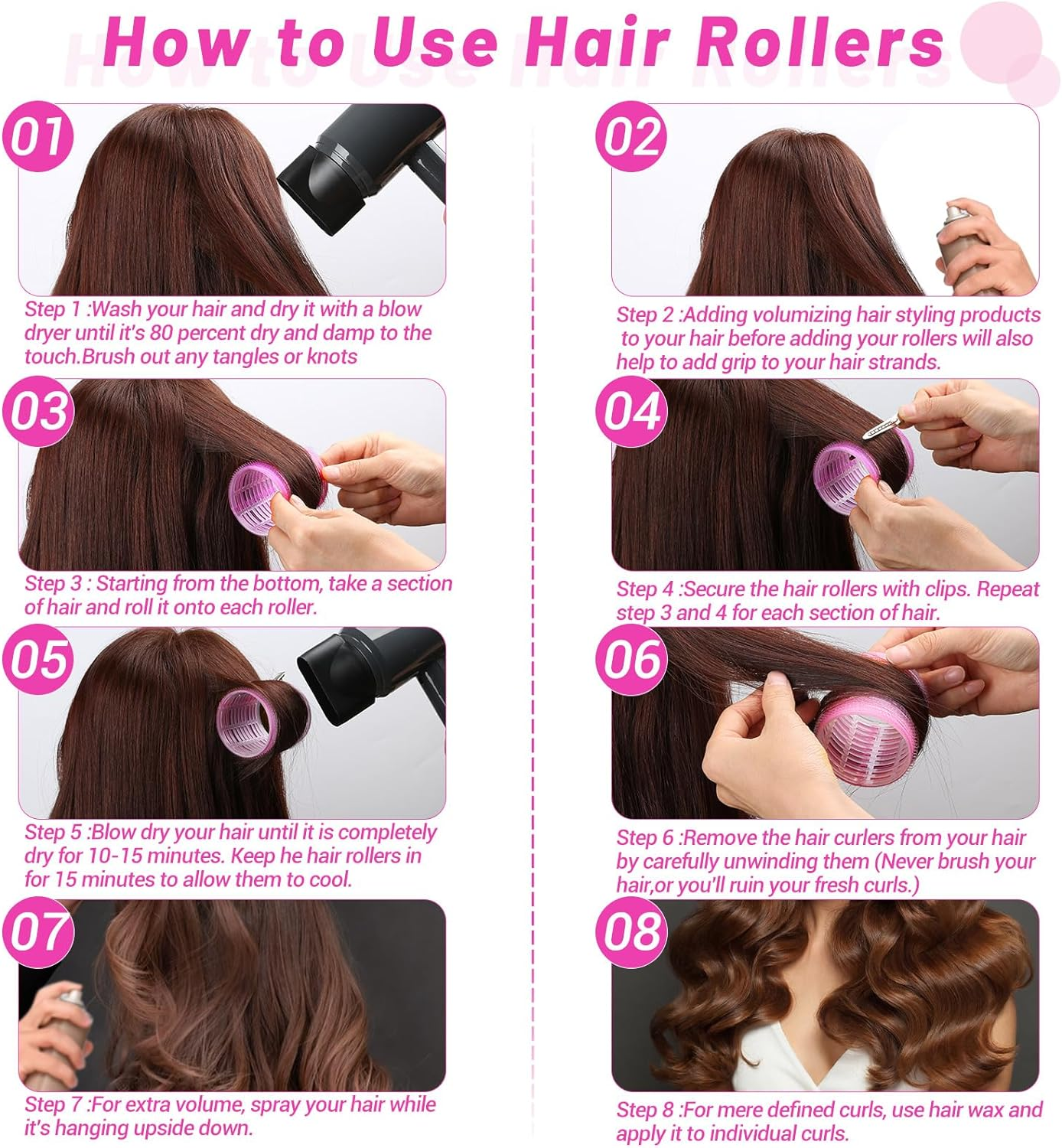 How to Use Hair Rollers

01

Step 1 :Wash your hair and dry it with a blow dryer until it's 80 percent dry and damp to the touch.Brush out any tangles or knots

02

Step 2 :Adding volumizing hair styling products to your hair before adding your rollers will also help to add grip to your hair strands.

03

Step 3 : Starting from the bottom, take a section of hair and roll it onto each roller.

04

Step 4 :Secure the hair rollers with clips. Repeat step 3 and 4 for each section of hair.

05

Step 5 :Blow dry your hair until it is completely dry for 10-15 minutes. Keep he hair rollers in for 15 minutes to allow them to cool.

06

Step 6 :Remove the hair curlers from your hair by carefully unwinding them (Never brush your hair,or you'll ruin your fresh curls.)

07

Step 7 :For extra volume, spray your hair while it's hanging upside down.

08

Step 8 :For mere defined curls, use hair wax and apply it to individual curls.