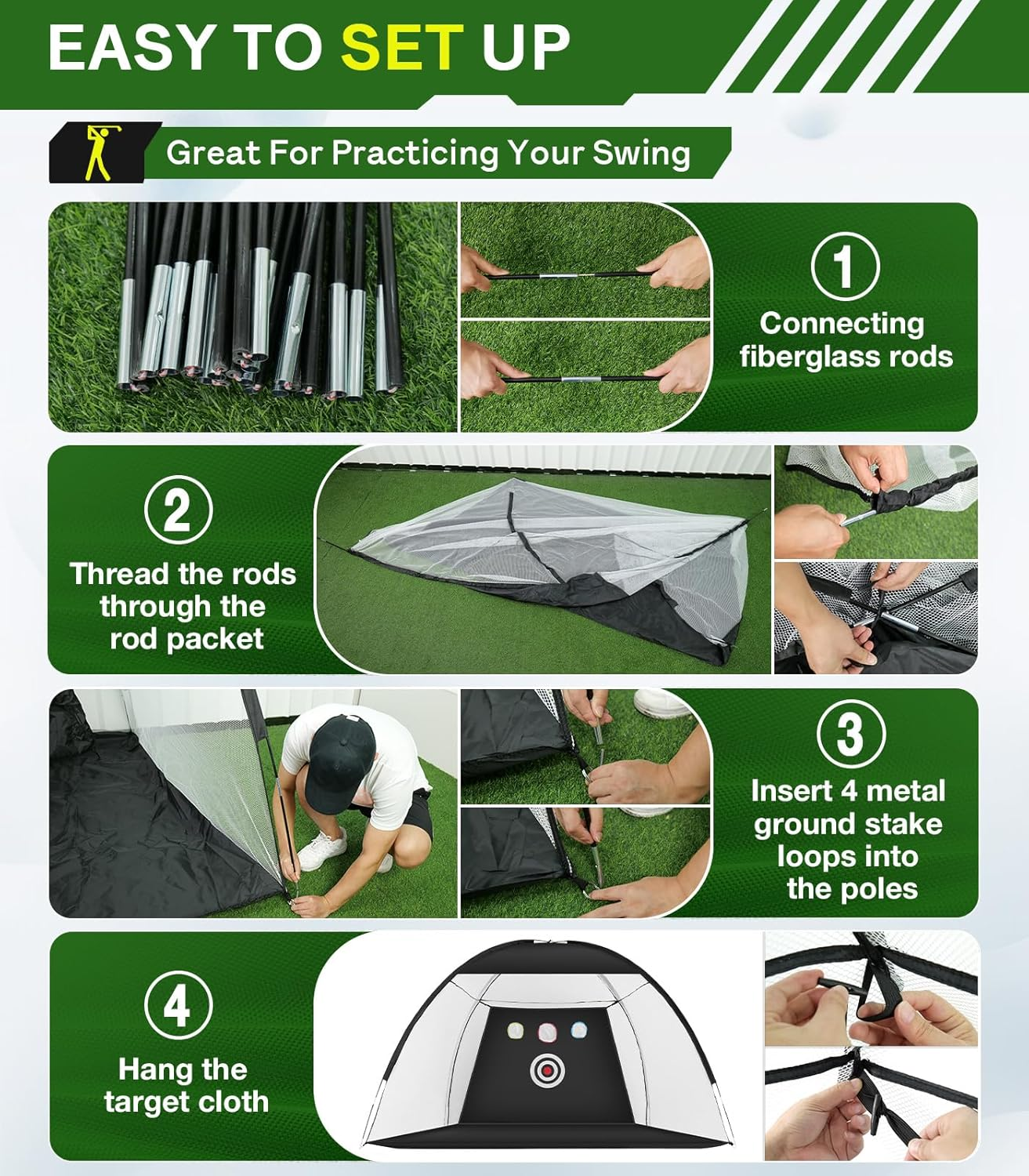 EASY TO SET UP

Great For Practicing Your Swing

1
Connecting fiberglass rods

2
Thread the rods through the rod packet

3
Insert 4 metal ground stake loops into the poles

4
Hang the target cloth