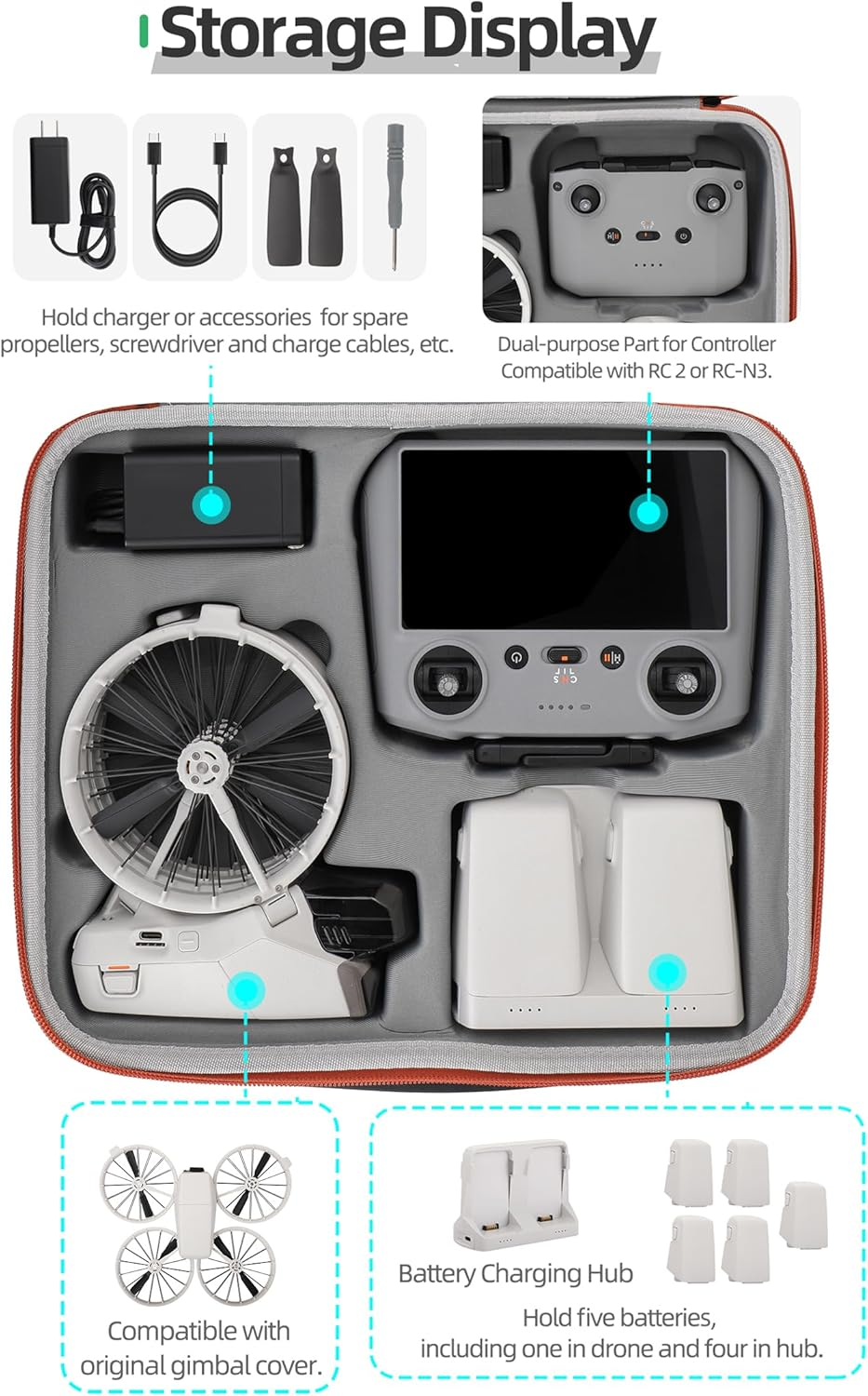 Storage Display

Hold charger or accessories for spare propellers, screwdriver and charge cables, etc.

Dual-purpose Part for Controller Compatible with RC 2 or RC-N3.

Compatible with original gimbal cover.

Battery Charging Hub

Hold five batteries, including one in drone and four in hub.