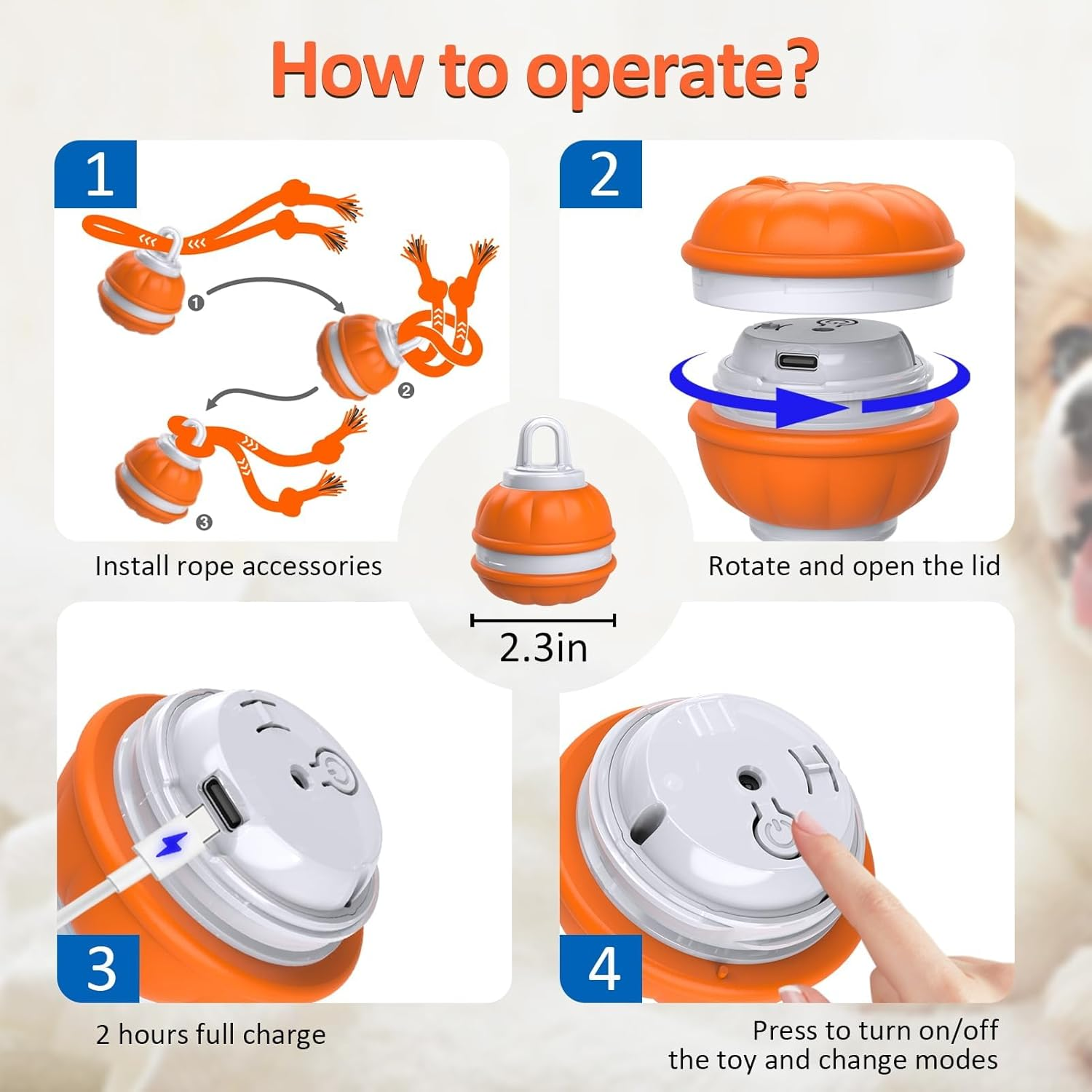 How to operate?

1

❶

❷

❸

Install rope accessories

2

Rotate and open the lid

2.3in

3

2 hours full charge

4

Press to turn on/off the toy and change modes