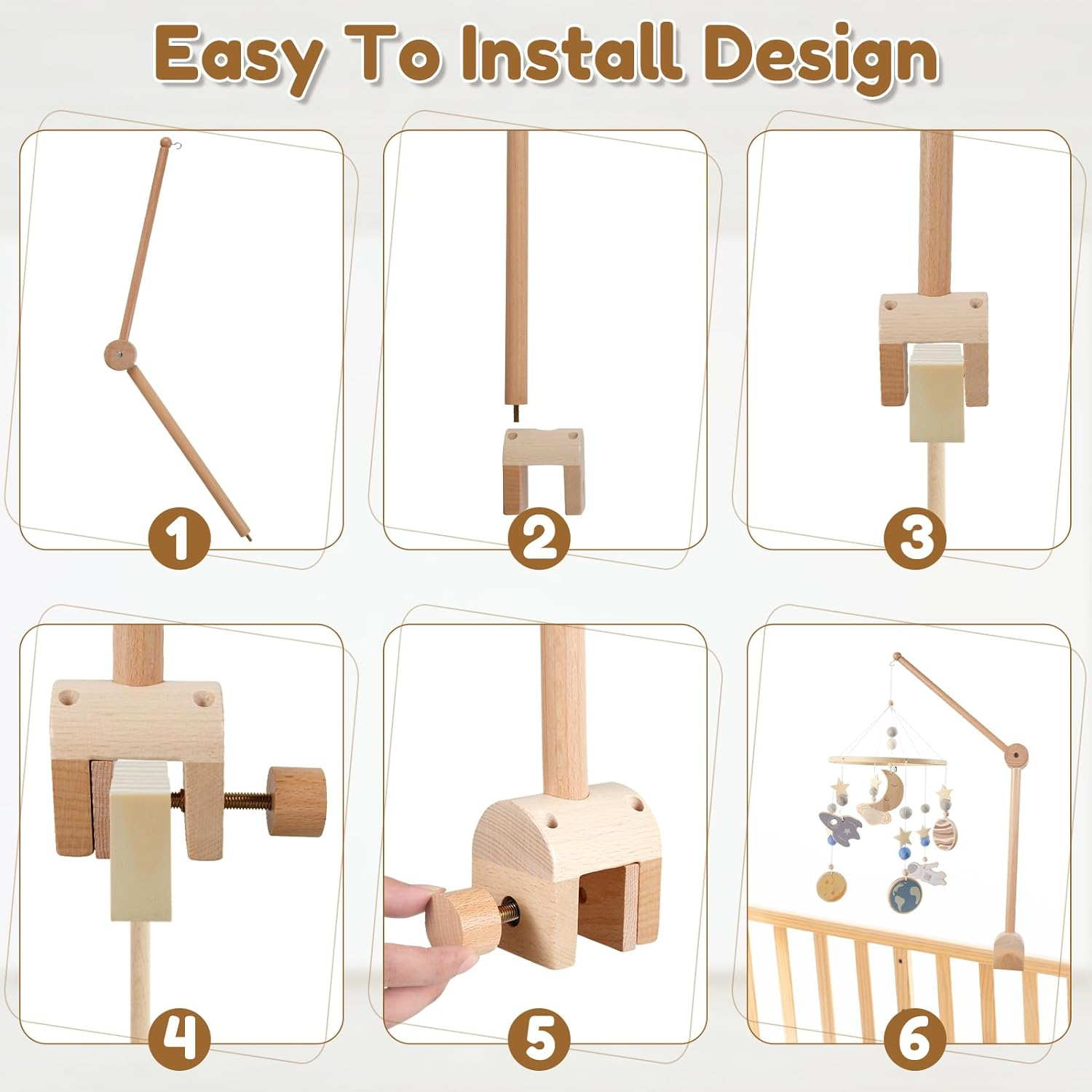 Easy To Install Design

1

2

3

4

5

6